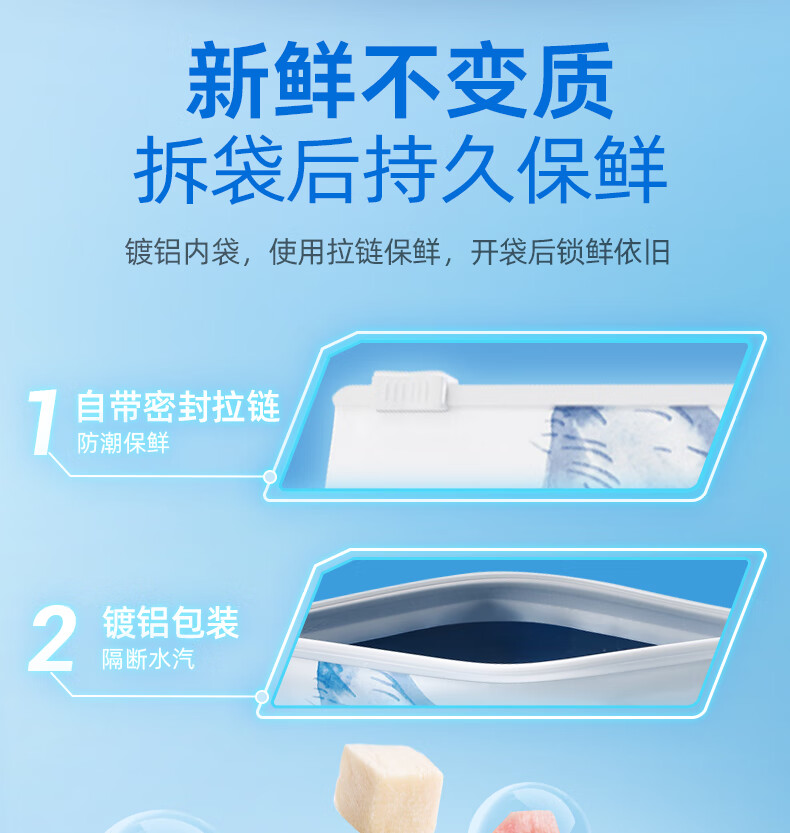 新鲜不变质
拆袋后持久保鲜

镀铝内袋，使用拉链保鲜，开袋后锁鲜依旧

1 自带密封拉链
防潮保鲜

2 镀铝包装
隔断水汽