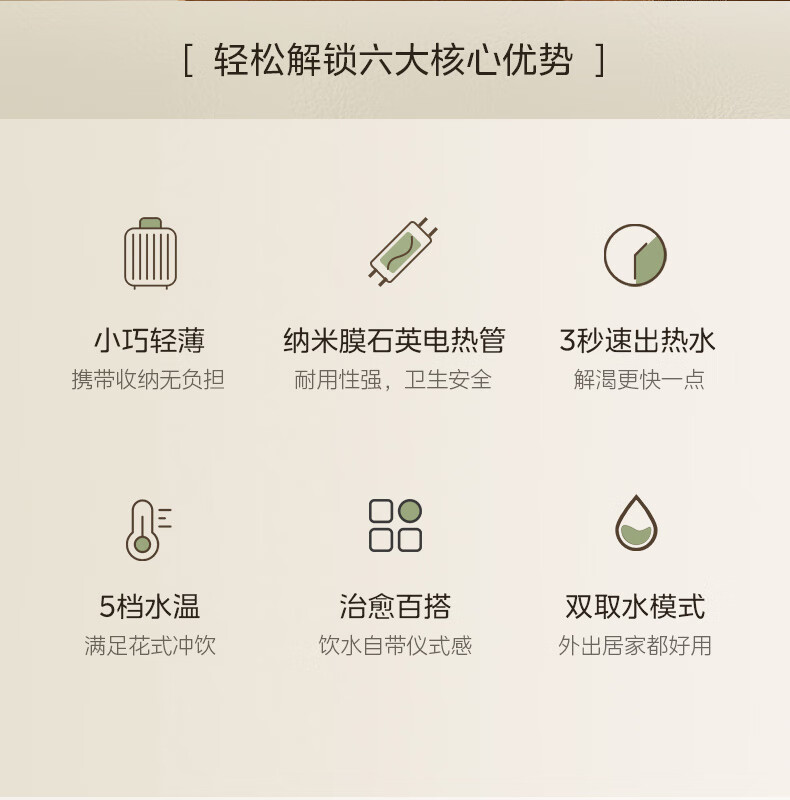 [ 轻松解锁六大核心优势 ]

小巧轻薄
携带收纳无负担

纳米膜石英电热管
耐用性强，卫生安全

3秒速出热水
解渴更快一点

5档水温
满足花式冲饮

治愈百搭
饮水自带仪式感

双取水模式
外出居家都好用