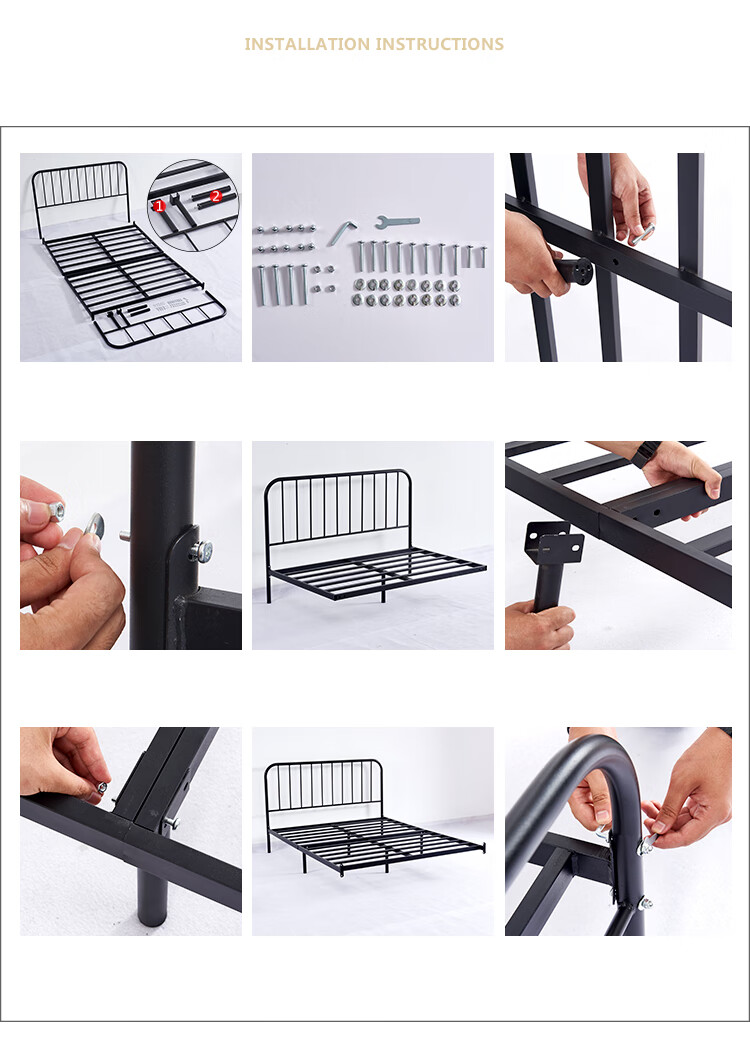 INSTALLATION INSTRUCTIONS

1 2