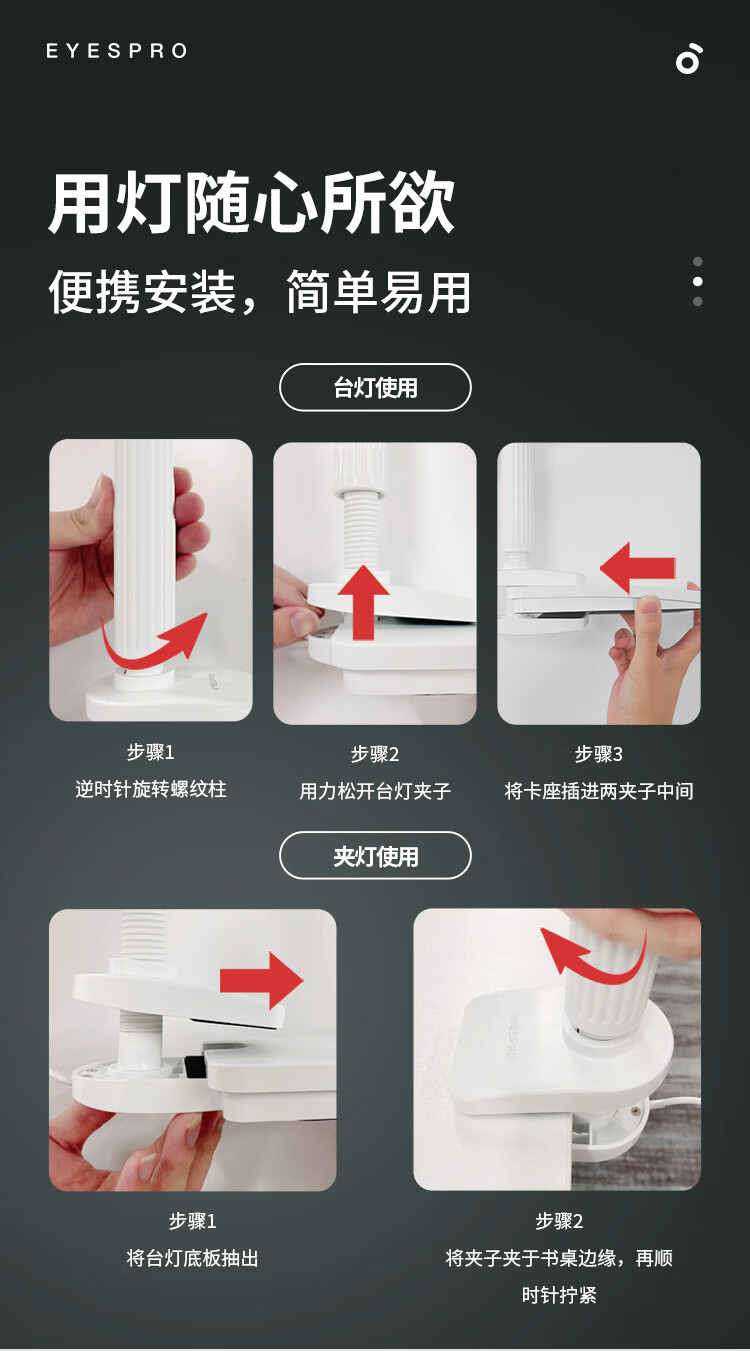 EYESPRO

用灯随心所欲

便携安装，简单易用

台灯使用

步骤1
逆时针旋转螺纹柱

步骤2
用力松开台灯夹子

步骤3
将卡座插进两夹子中间

夹灯使用

步骤1
将台灯底板抽出

步骤2
将夹子夹于书桌边缘，再顺时针拧紧