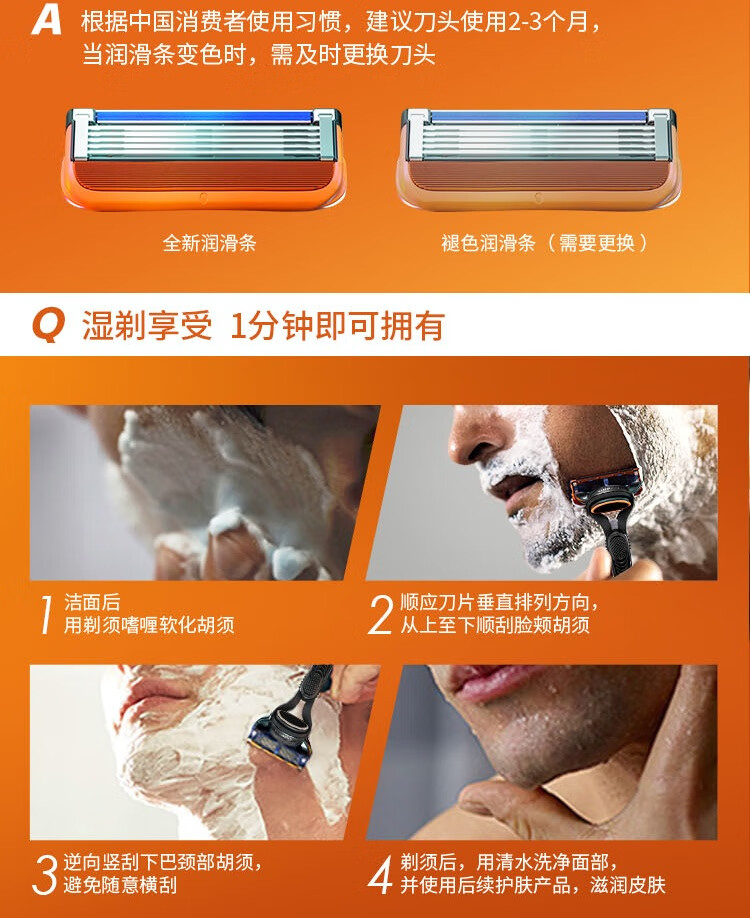 A 根据中国消费者使用习惯，建议刀头使用2-3个月，当润滑条变色时，需及时更换刀头

全新润滑条

褪色润滑条（需要更换）

Q 湿剃享受 1分钟即可拥有

1 洁面后
用剃须啫喱软化胡须

2 顺应刀片垂直排列方向，
从上至下顺刮脸颊胡须

3 逆向竖刮下巴颈部胡须，
避免随意横刮

4 剃须后，用清水洗净面部，
并使用后续护肤产品，滋润皮肤