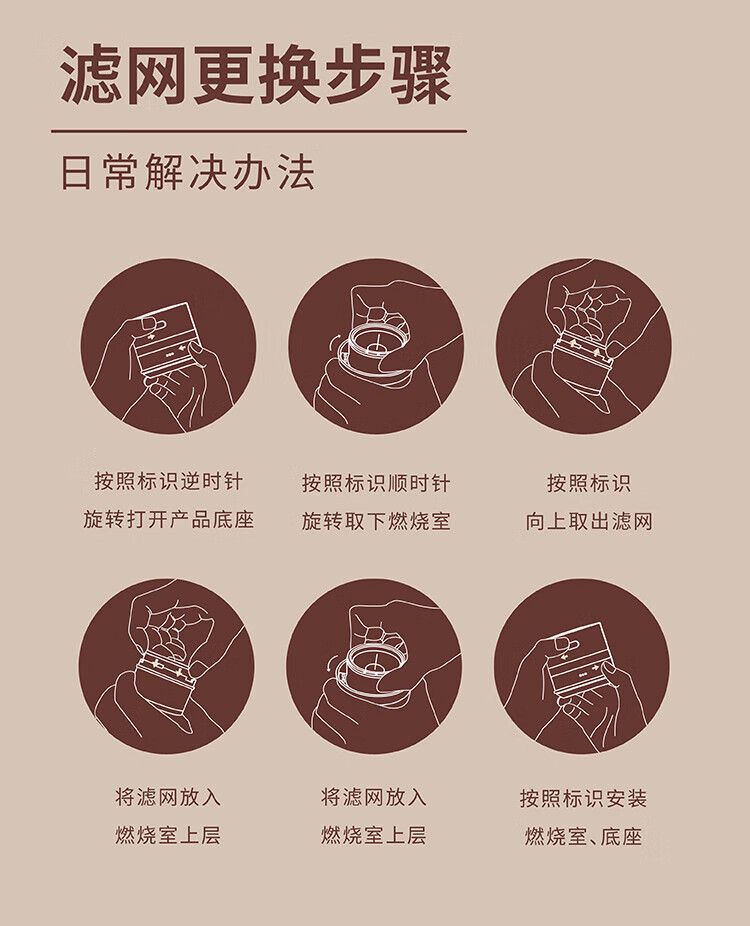 滤网更换步骤

日常解决办法

按照标识逆时针
旋转打开产品底座

按照标识顺时针
旋转取下燃烧室

按照标识
向上取出滤网

将滤网放入
燃烧室上层

将滤网放入
燃烧室上层

按照标识安装
燃烧室、底座