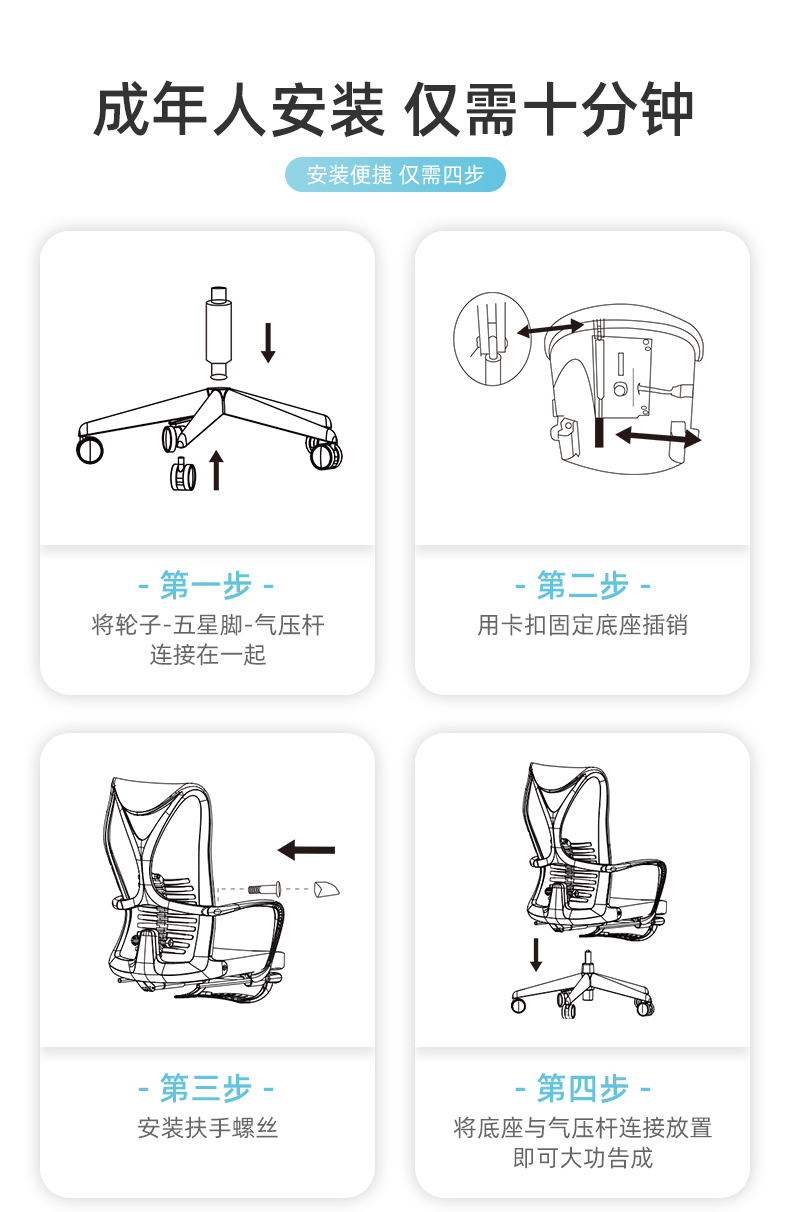 成年人安装 仅需十分钟

安装便捷 仅需四步

- 第一步 -

将轮子-五星脚-气压杆连接在一起

- 第二步 -

用卡扣固定底座插销

- 第三步 -

安装扶手螺丝

- 第四步 -

将底座与气压杆连接放置即可大功告成