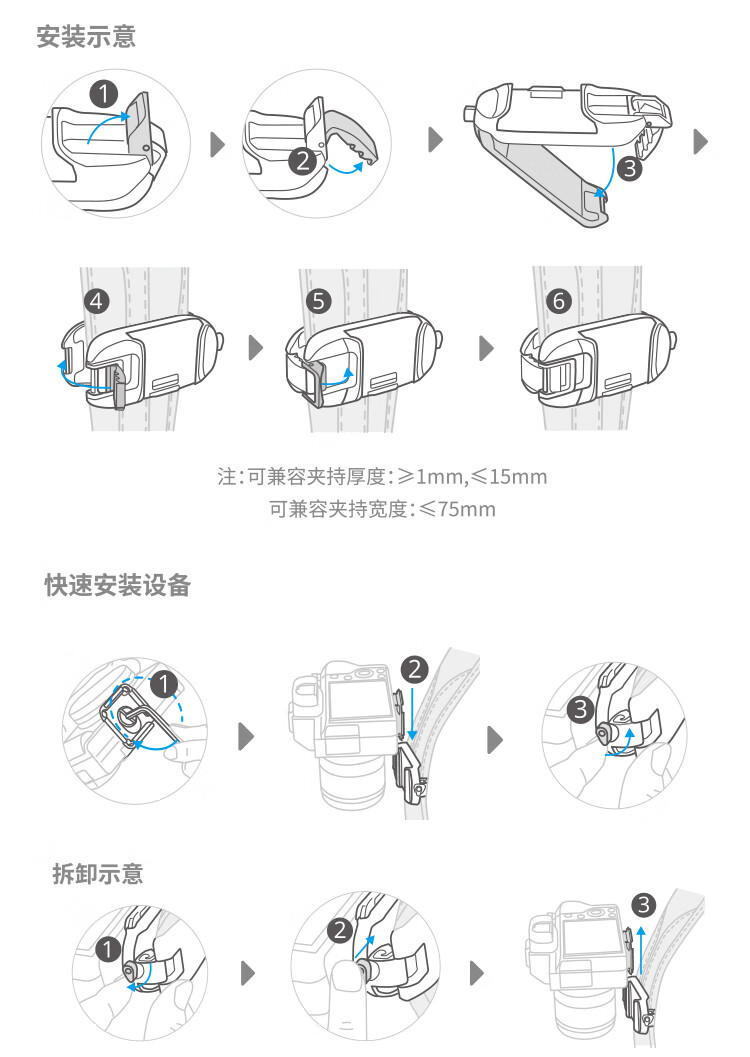 安装示意

1 2 3

4 5 6

注:可兼容夹持厚度:≥1mm,≤15mm
可兼容夹持宽度:≤75mm

快速安装设备

1 2 3

拆卸示意

1 2 3