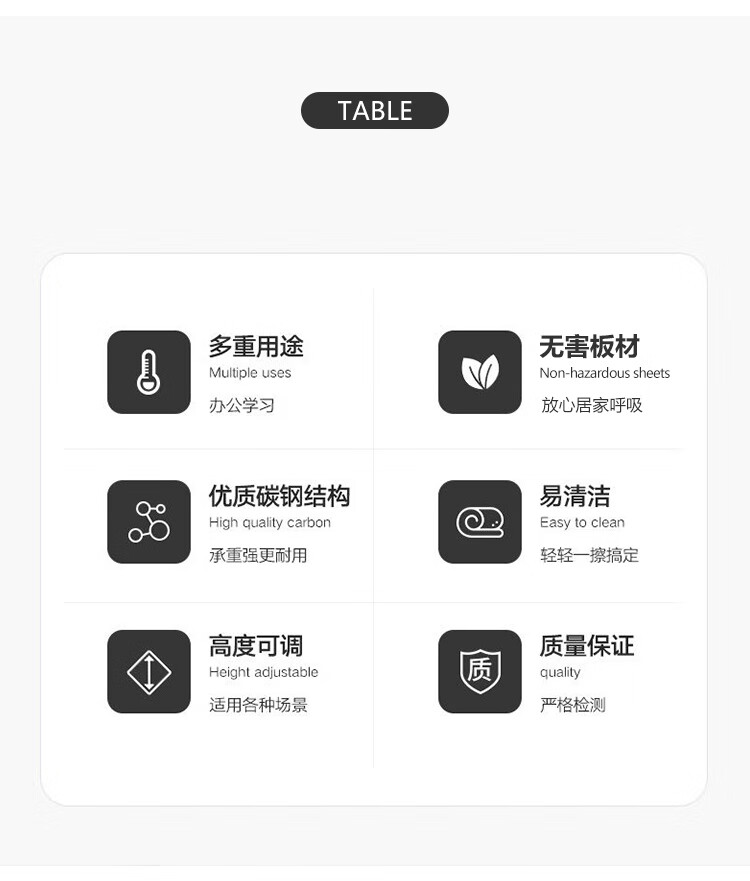 TABLE

多重用途
Multiple uses
办公学习

优质碳钢结构
High quality carbon
承重强更耐用

高度可调
Height adjustable
适用各种场景

无害板材
Non-hazardous sheets
放心居家呼吸

易清洁
Easy to clean
轻轻一擦搞定

质
质量保证
quality
严格检测