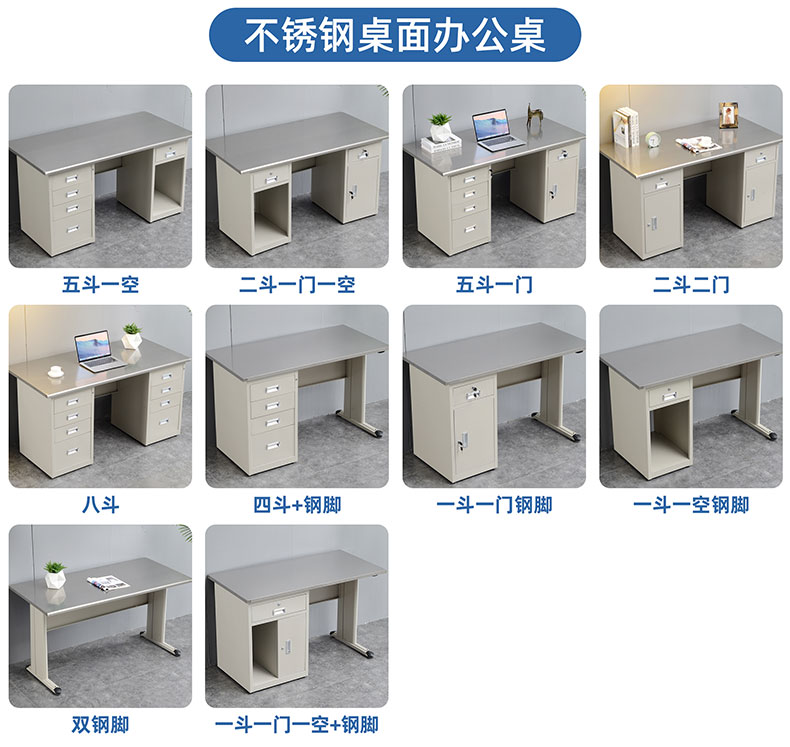 不锈钢桌面办公桌

五斗一空

二斗一门一空

五斗一门

二斗二门

八斗

四斗+钢脚

一斗一门钢脚

一斗一空钢脚

双钢脚

一斗一门一空+钢脚