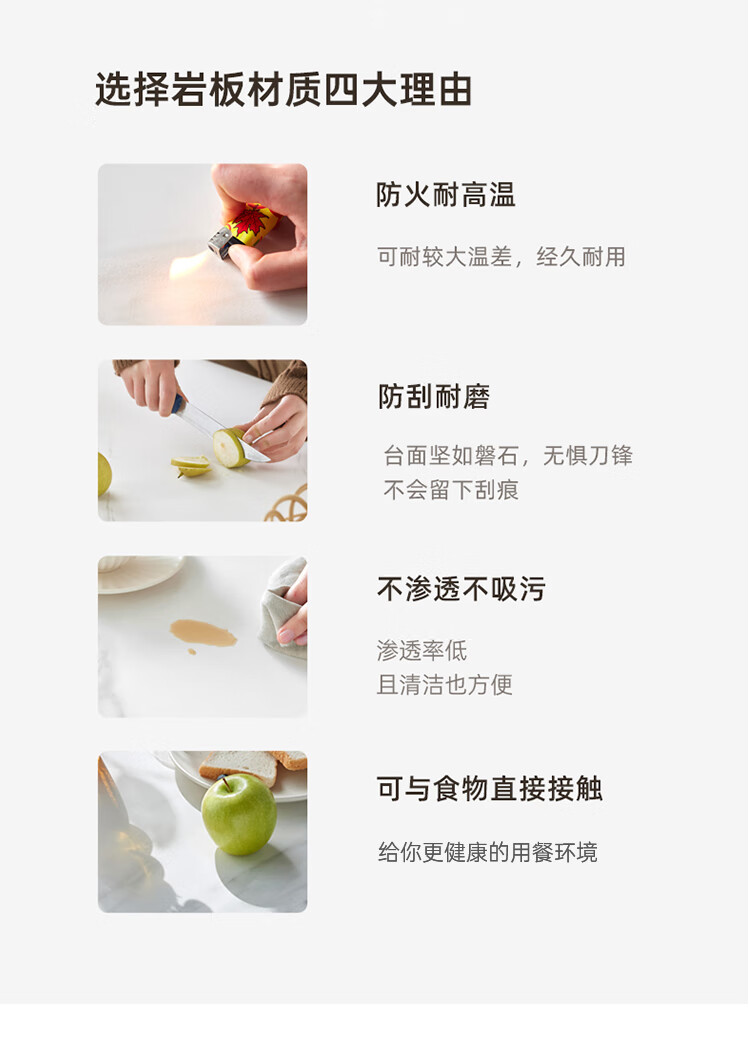 选择岩板材质四大理由

防火耐高温

可耐较大温差，经久耐用

防刮耐磨

台面坚如磐石，无惧刀锋
不会留下刮痕

不渗透不吸污

渗透率低
且清洁也方便

可与食物直接接触

给你更健康的用餐环境