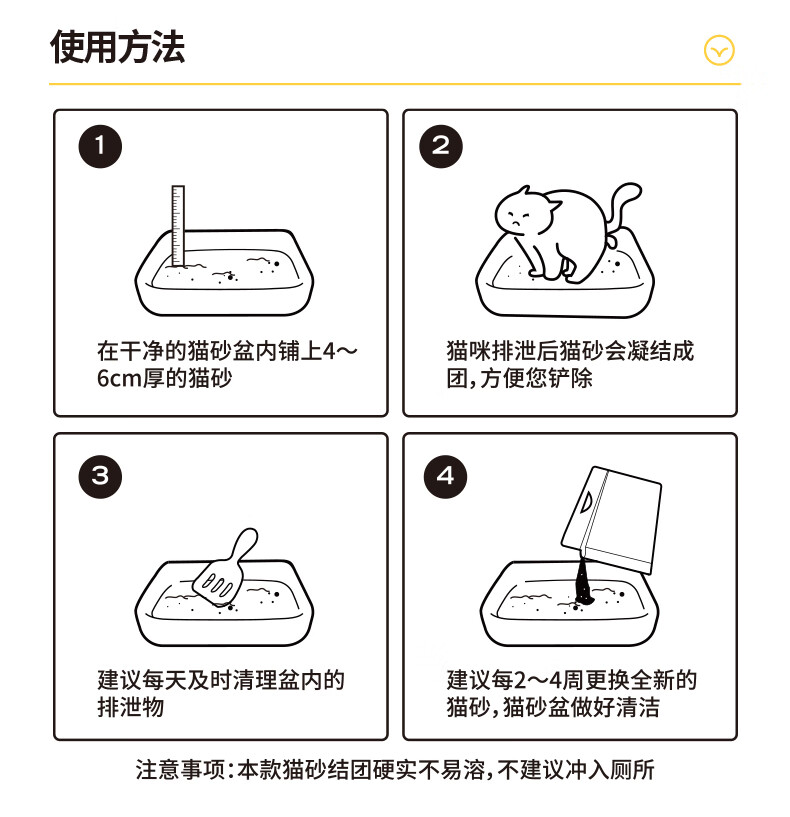 使用方法

1
在干净的猫砂盆内铺上4～6cm厚的猫砂

2
猫咪排泄后猫砂会凝结成团，方便您铲除

3
建议每天及时清理盆内的排泄物

4
建议每2～4周更换全新的猫砂，猫砂盆做好清洁

注意事项：本款猫砂结团硬实不易溶，不建议冲入厕所