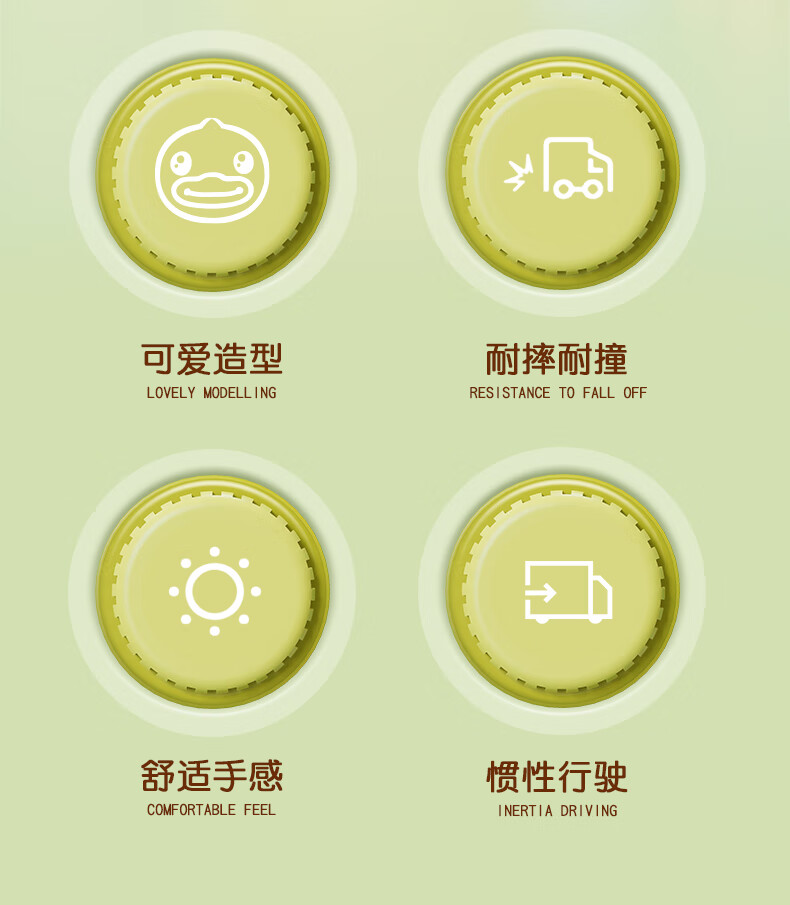 可爱造型
LOVELY MODELLING

耐摔耐撞
RESISTANCE TO FALL OFF

舒适手感
COMFORTABLE FEEL

惯性行驶
INERTIA DRIVING