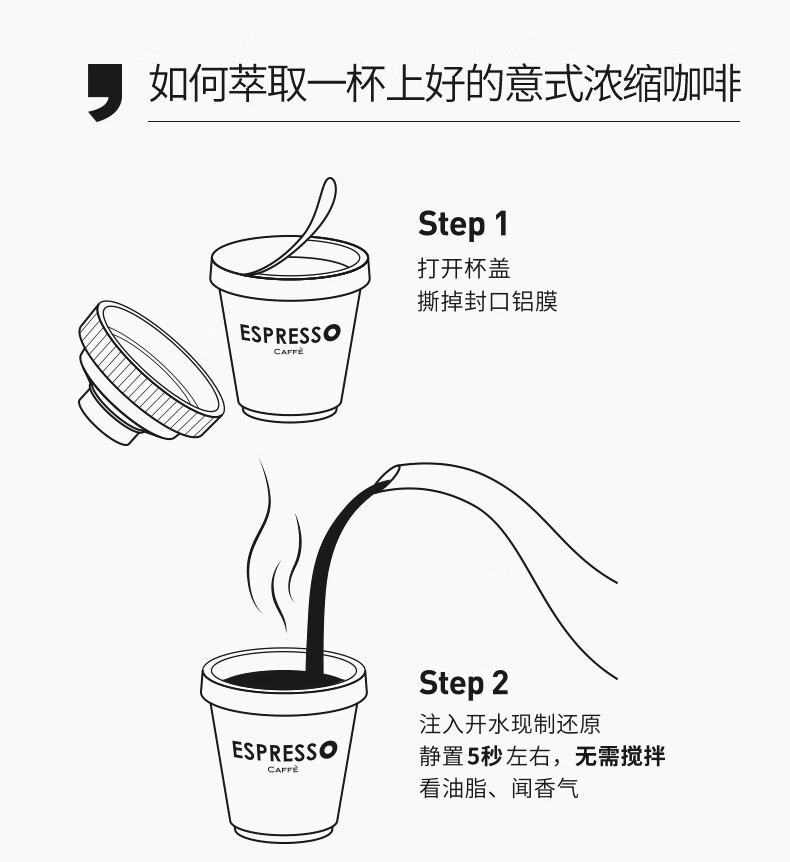 如何萃取一杯上好的意式浓缩咖啡

Step 1
打开杯盖
撕掉封口铝膜

ESPRESSO
CAFFÈ

Step 2
注入开水现制还原
静置5秒左右，无需搅拌
看油脂、闻香气

ESPRESSO
CAFFÈ