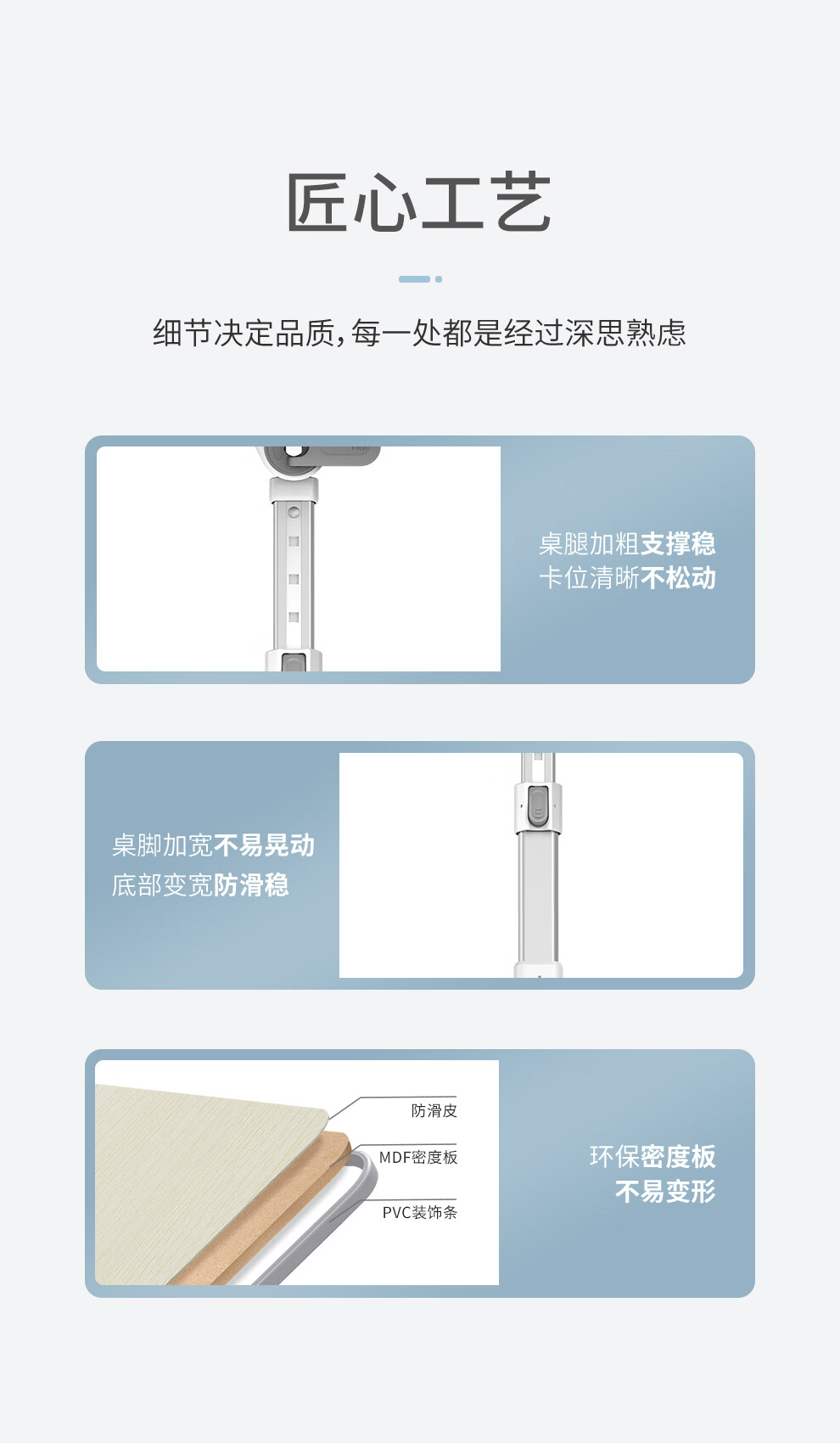 匠心工艺

细节决定品质,每一处都是经过深思熟虑

桌腿加粗支撑稳
卡位清晰不松动

桌脚加宽不易晃动
底部变宽防滑稳

防滑皮
MDF密度板
PVC装饰条

环保密度板
不易变形