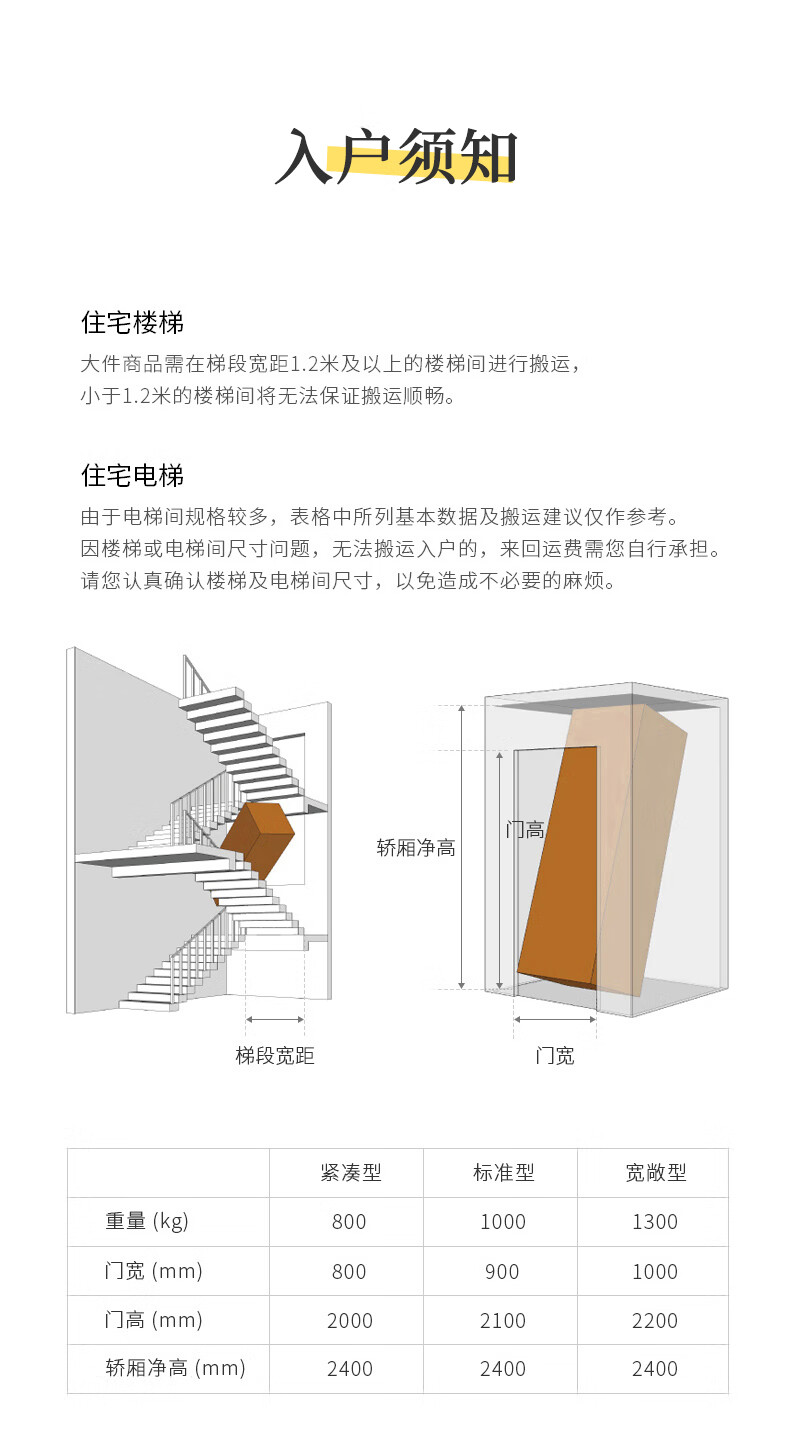 入户须知

住宅楼梯
大件商品需在梯段宽距1.2米及以上的楼梯间进行搬运，小于1.2米的楼梯间将无法保证搬运顺畅。

住宅电梯
由于电梯间规格较多，表格中所列基本数据及搬运建议仅作参考。因楼梯或电梯间尺寸问题，无法搬运入户的，来回运费需您自行承担。请您认真确认楼梯及电梯间尺寸，以免造成不必要的麻烦。

梯段宽距

轿厢净高
门高
门宽

| | 紧凑型 | 标准型 | 宽敞型 |
|---|---|---|---|
| 重量 (kg) | 800 | 1000 | 1300 |
| 门宽 (mm) | 800 | 900 | 1000 |
| 门高 (mm) | 2000 | 2100 | 2200 |
| 轿厢净高 (mm) | 2400 | 2400 | 2400 |