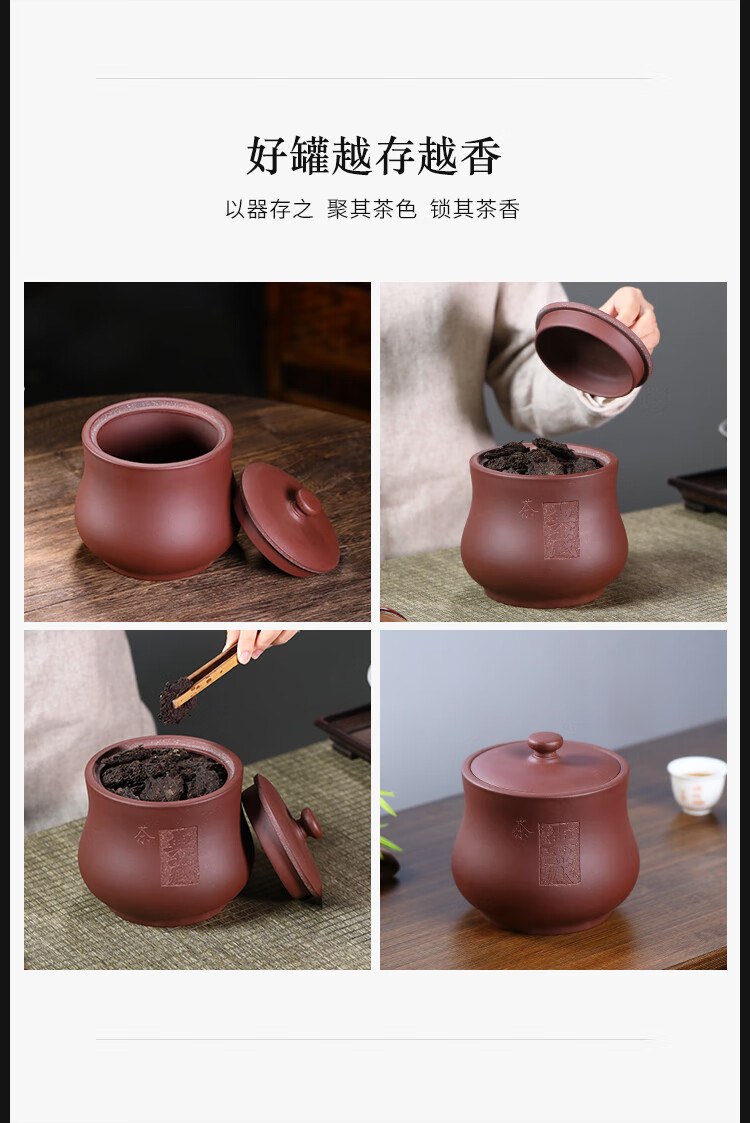 好罐越存越香

以器存之 聚其茶色 锁其茶香

茶

茶

茶