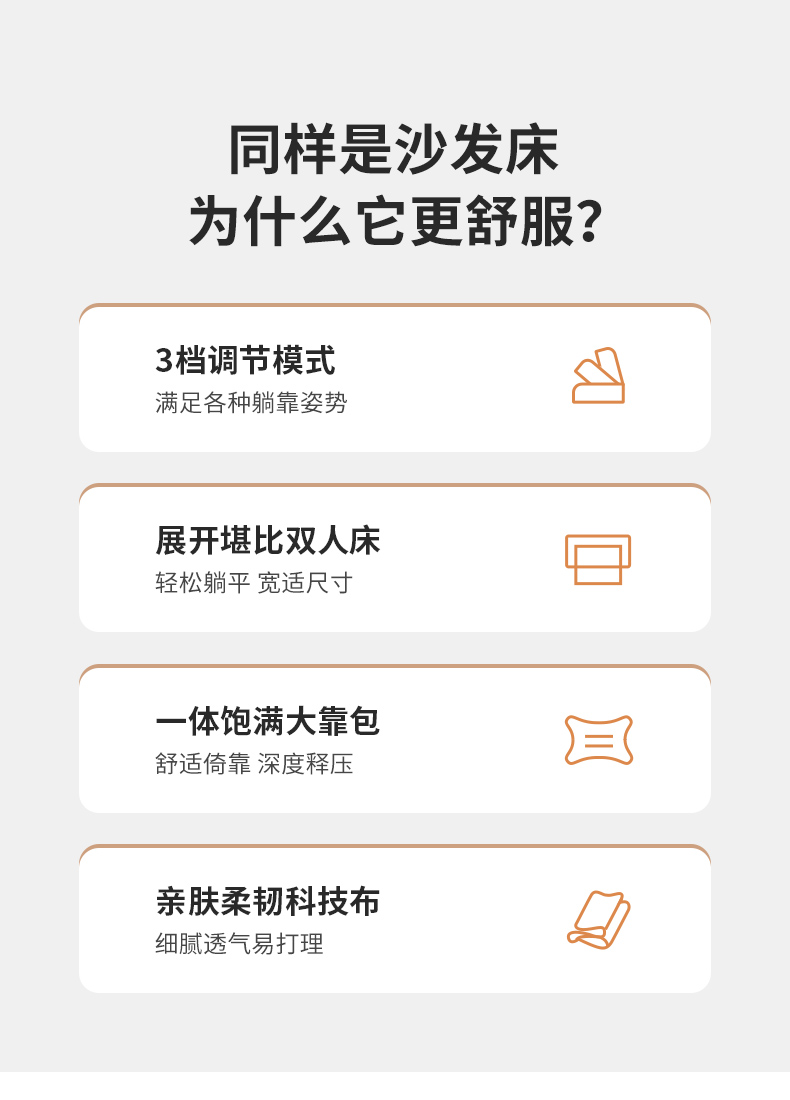 同样是沙发床
为什么它更舒服?

3档调节模式
满足各种躺靠姿势

展开堪比双人床
轻松躺平 宽适尺寸

一体饱满大靠包
舒适倚靠 深度释压

亲肤柔韧科技布
细腻透气易打理