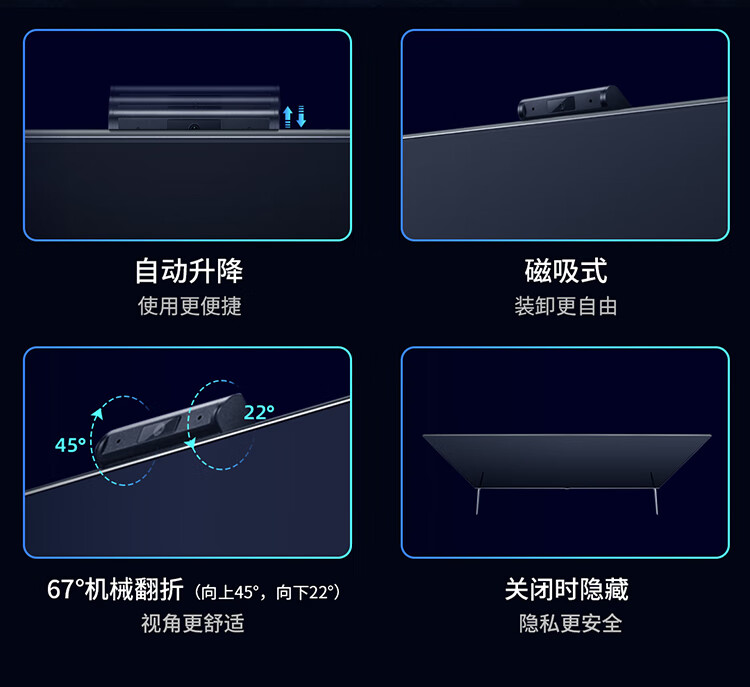 自动升降
使用更便捷

磁吸式
装卸更自由

45°

22°

67°机械翻折（向上45°，向下22°）
视角更舒适

关闭时隐藏
隐私更安全