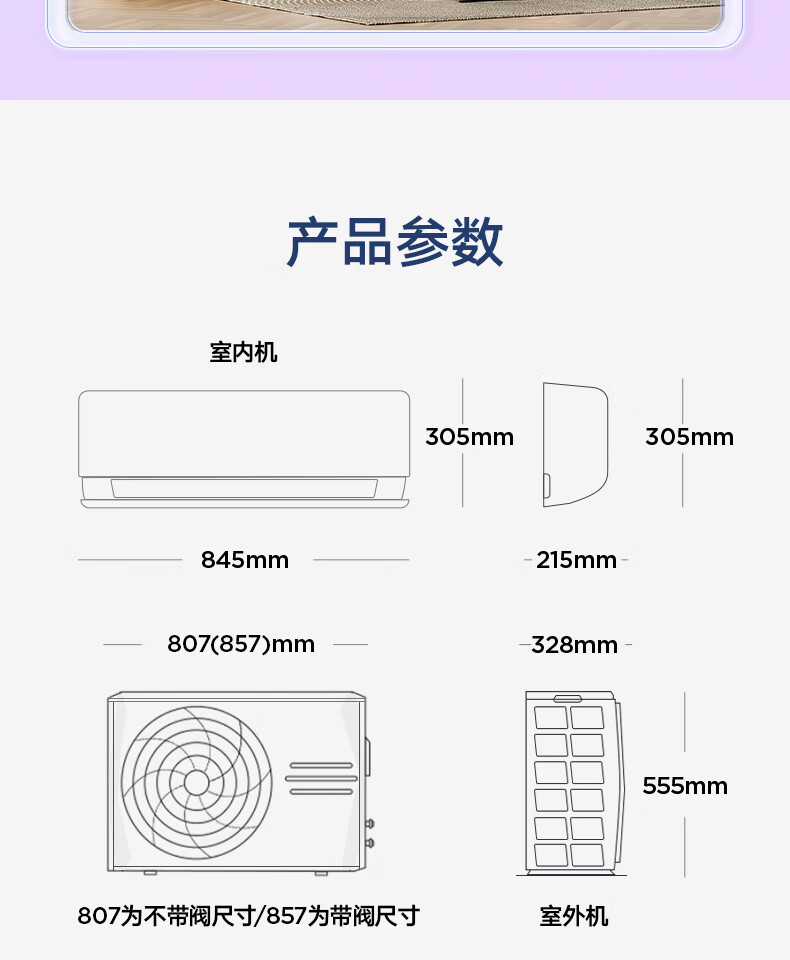 产品参数

室内机

305mm

305mm

845mm

215mm

807(857)mm

328mm

555mm

807为不带阀尺寸/857为带阀尺寸

室外机