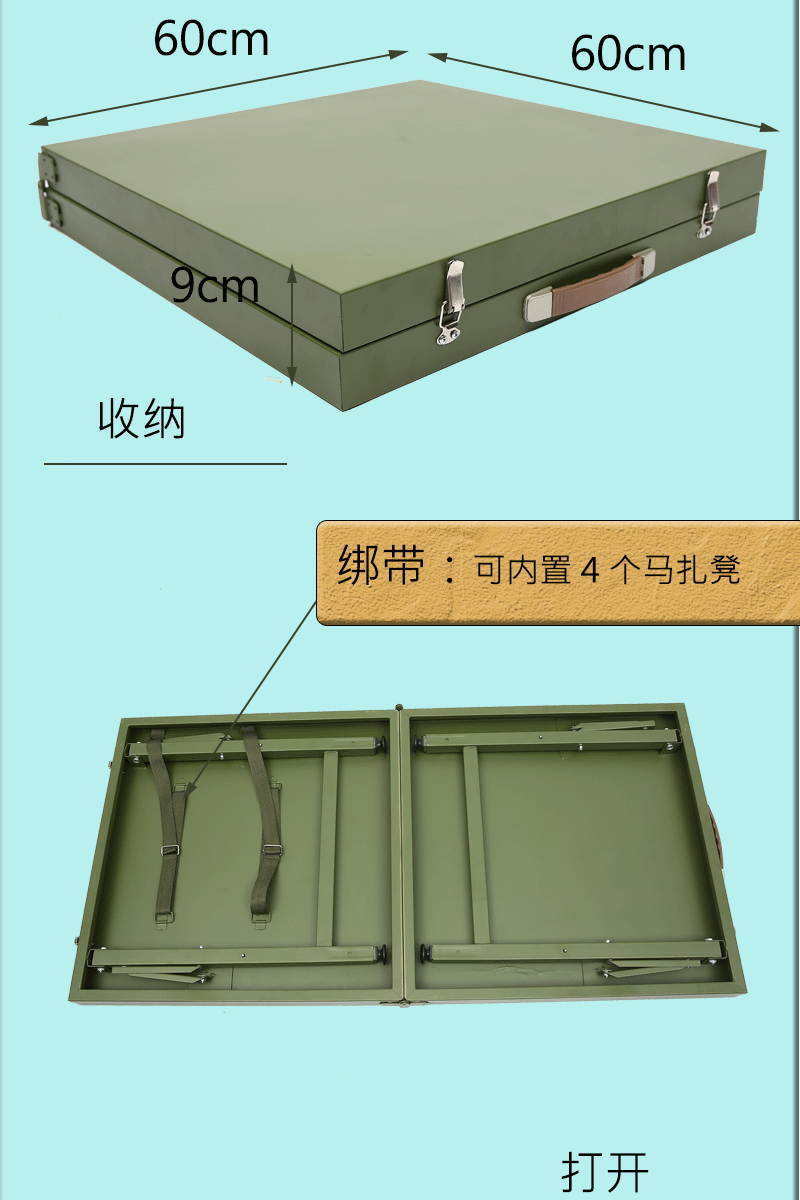 60cm

60cm

9cm

收纳

绑带：可内置 4 个马扎凳

打开