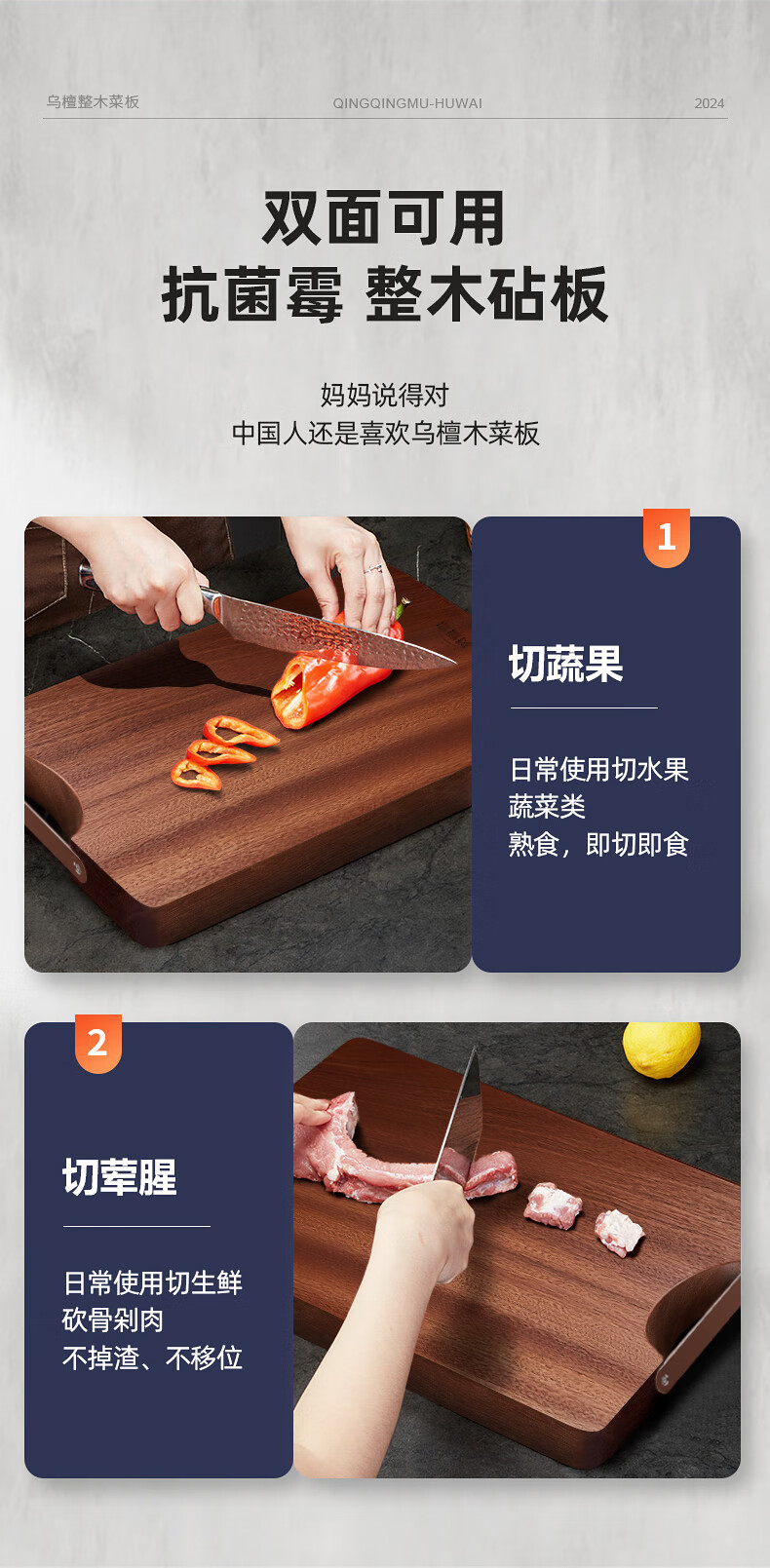 乌檀整木菜板 QINGQINGMU-HUWAI 2024

双面可用
抗菌霉 整木砧板

妈妈说得对
中国人还是喜欢乌檀木菜板

1

切蔬果

日常使用切水果
蔬菜类
熟食，即切即食

2

切荤腥

日常使用切生鲜
砍骨剁肉
不掉渣、不移位