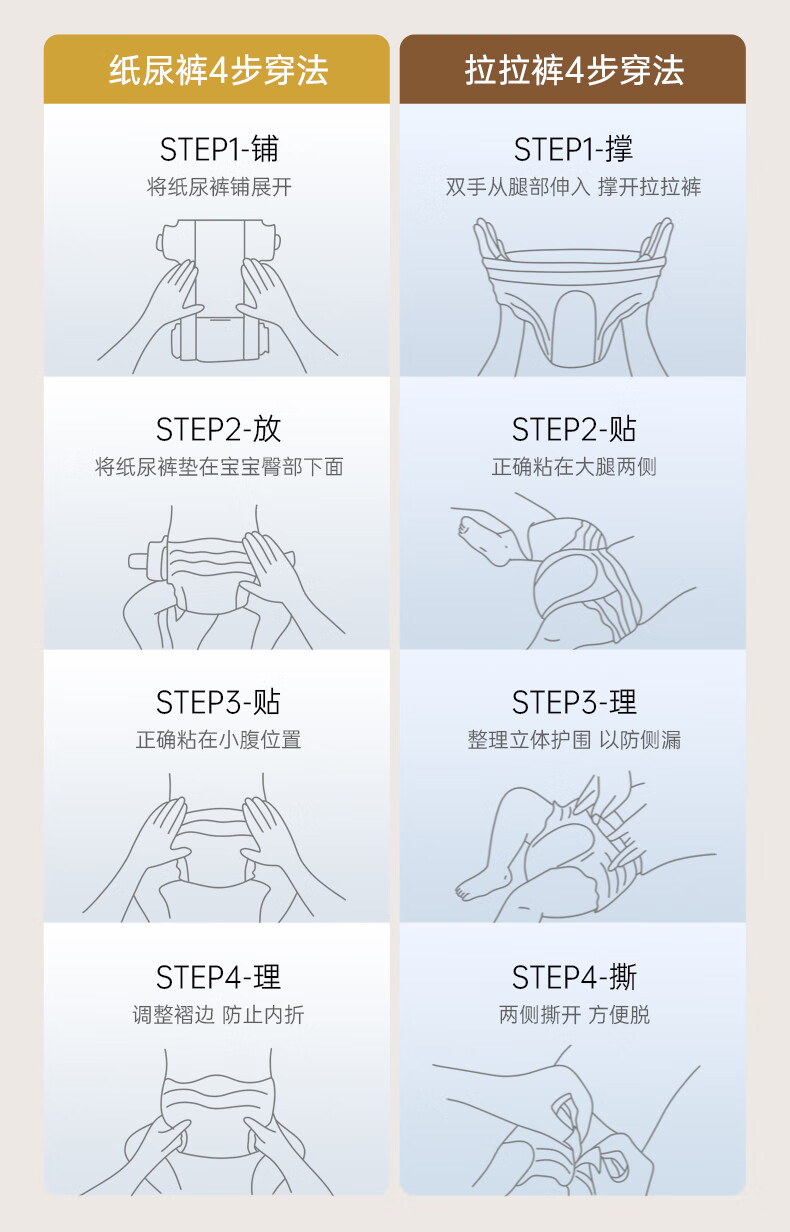 纸尿裤4步穿法

STEP1-铺
将纸尿裤铺展开

STEP2-放
将纸尿裤垫在宝宝臀部下面

STEP3-贴
正确粘在小腹位置

STEP4-理
调整褶边 防止内折

拉拉裤4步穿法

STEP1-撑
双手从腿部伸入 撑开拉拉裤

STEP2-贴
正确粘在大腿两侧

STEP3-理
整理立体护围 以防侧漏

STEP4-撕
两侧撕开 方便脱