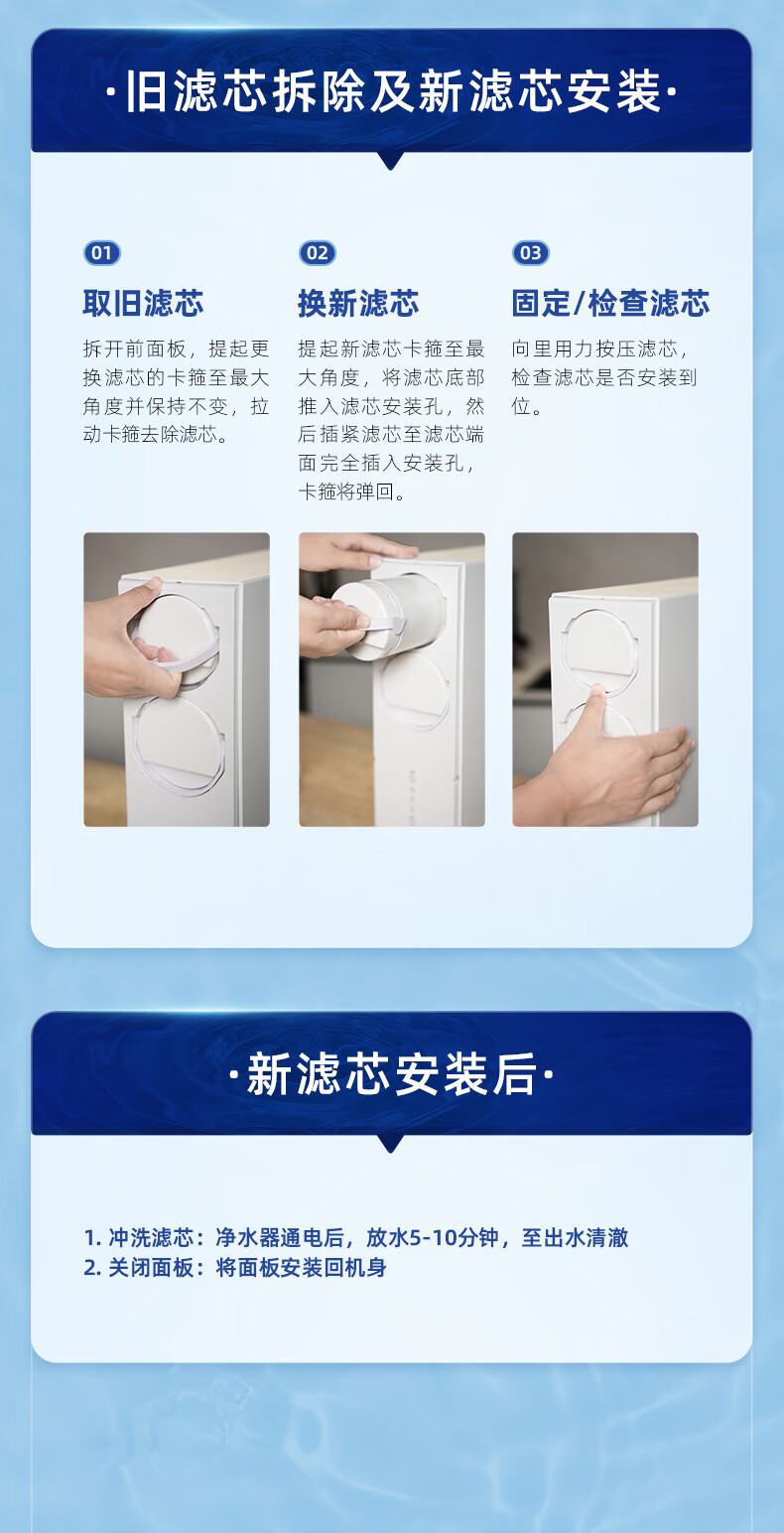 ·旧滤芯拆除及新滤芯安装·

01
取旧滤芯
拆开前面板，提起更换滤芯的卡箍至最大角度并保持不变，拉动卡箍去除滤芯。

02
换新滤芯
提起新滤芯卡箍至最大角度，将滤芯底部推入滤芯安装孔，然后插紧滤芯至滤芯端面完全插入安装孔，卡箍将弹回。

03
固定/检查滤芯
向里用力按压滤芯，检查滤芯是否安装到位。

·新滤芯安装后·

1. 冲洗滤芯：净水器通电后，放水5-10分钟，至出水清澈
2. 关闭面板：将面板安装回机身