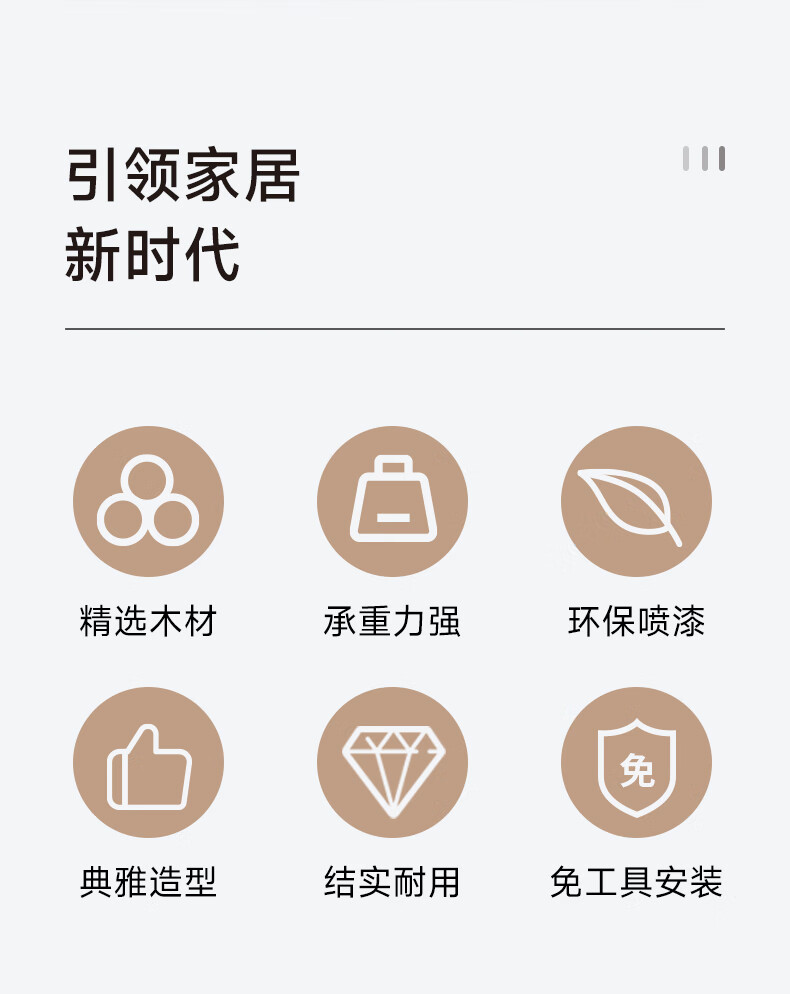 引领家居
新时代

精选木材

承重力强

环保喷漆

典雅造型

结实耐用

免

免工具安装