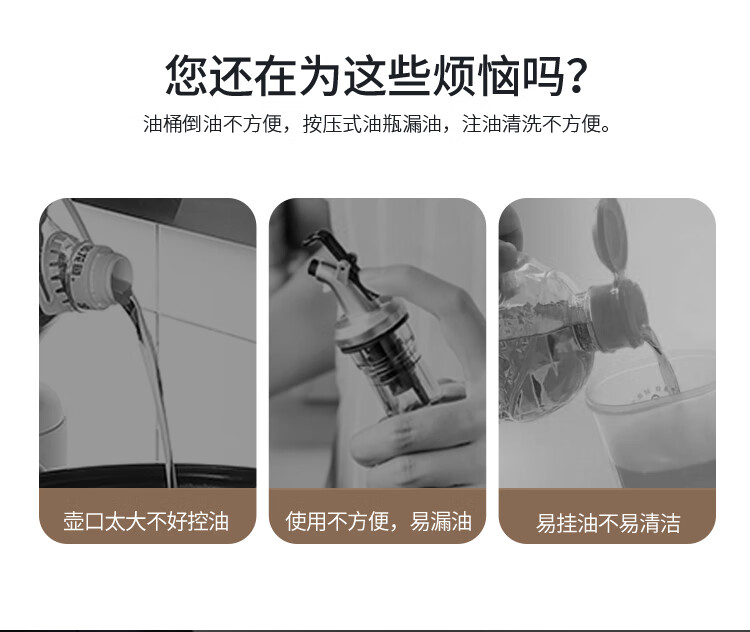 您还在为这些烦恼吗?

油桶倒油不方便，按压式油瓶漏油，注油清洗不方便。

壶口太大不好控油

使用不方便，易漏油

易挂油不易清洁