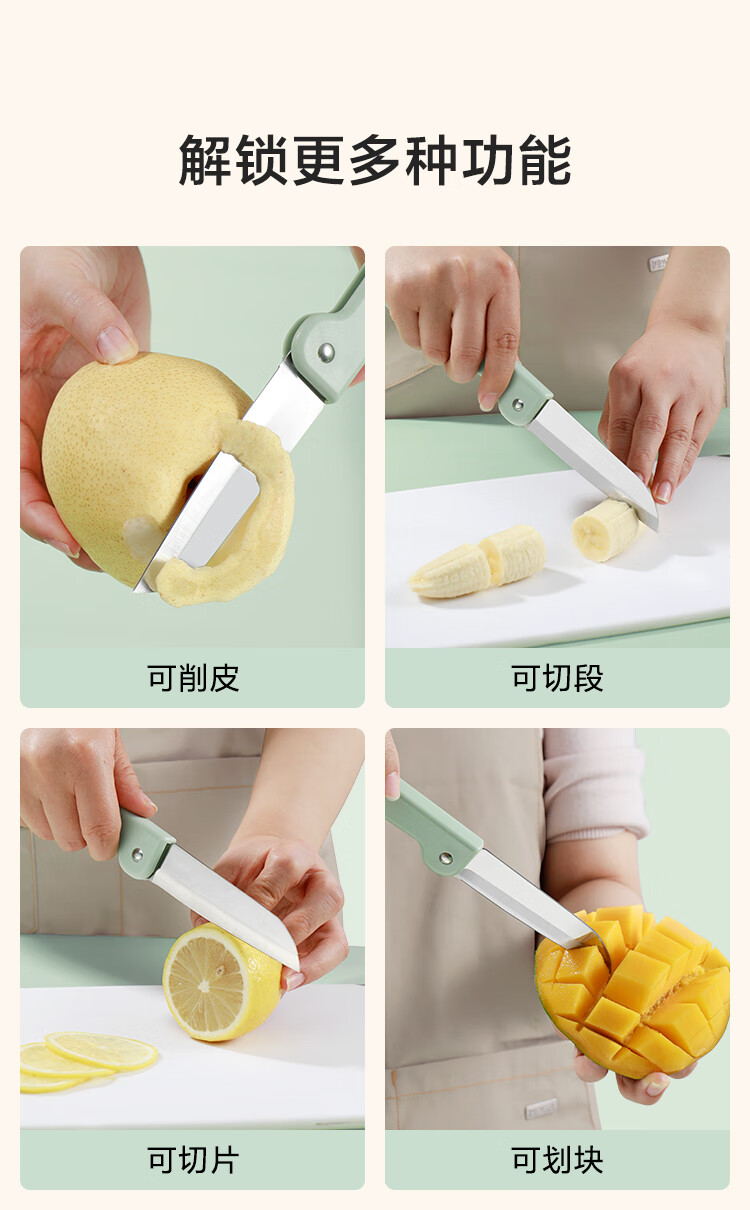 解锁更多种功能

可削皮

可切段

可切片

可划块