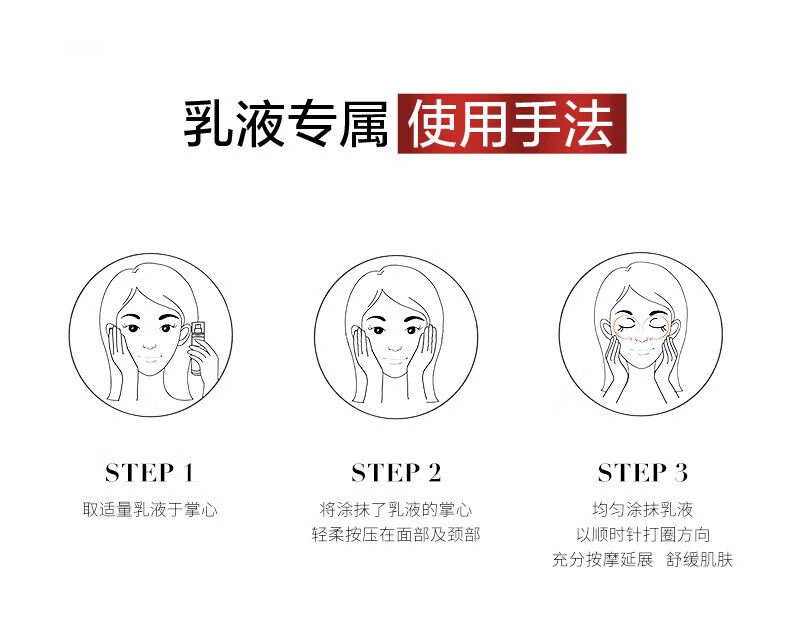 乳液专属 使用手法

STEP 1
取适量乳液于掌心

STEP 2
将涂抹了乳液的掌心
轻柔按压在面部及颈部

STEP 3
均匀涂抹乳液
以顺时针打圈方向
充分按摩延展 舒缓肌肤