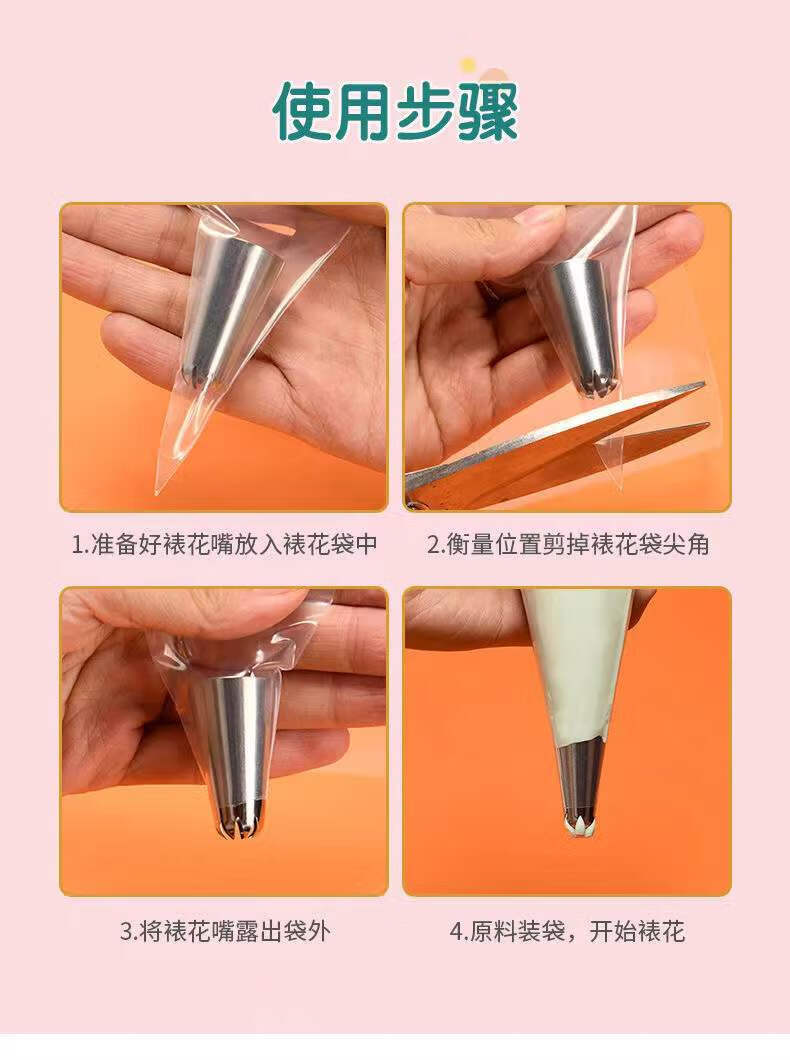 使用步骤

1.准备好裱花嘴放入裱花袋中

2.衡量位置剪掉裱花袋尖角

3.将裱花嘴露出袋外

4.原料装袋，开始裱花