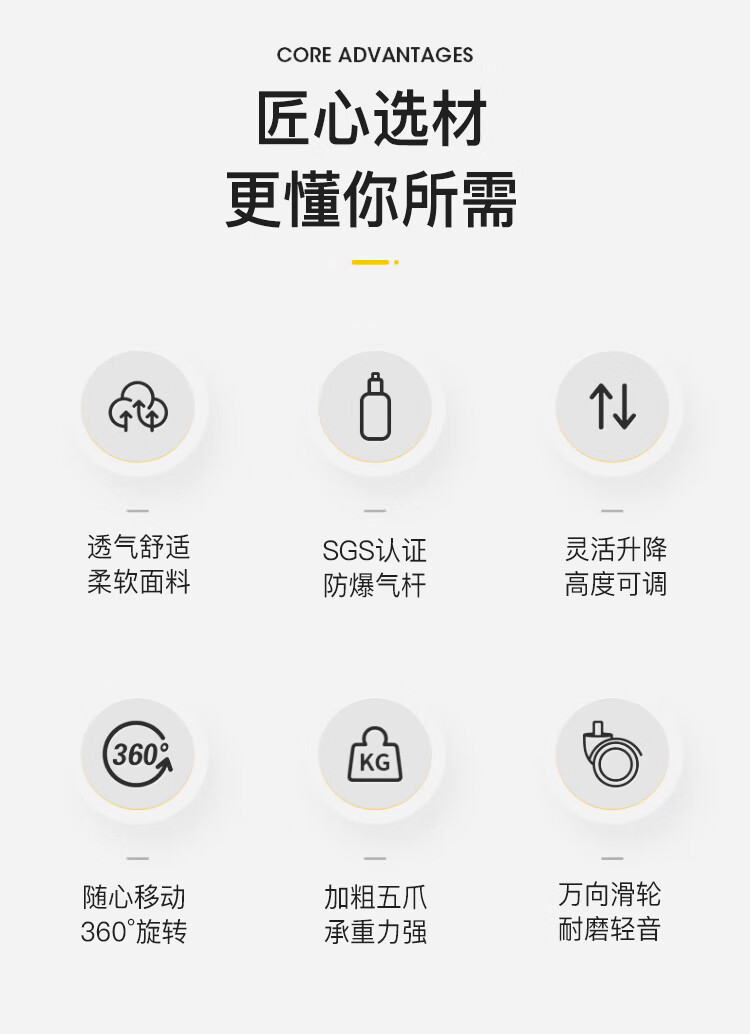 CORE ADVANTAGES

匠心选材
更懂你所需

透气舒适
柔软面料

SGS认证
防爆气杆

灵活升降
高度可调

360°

随心移动
360°旋转

KG

加粗五爪
承重力强

万向滑轮
耐磨轻音