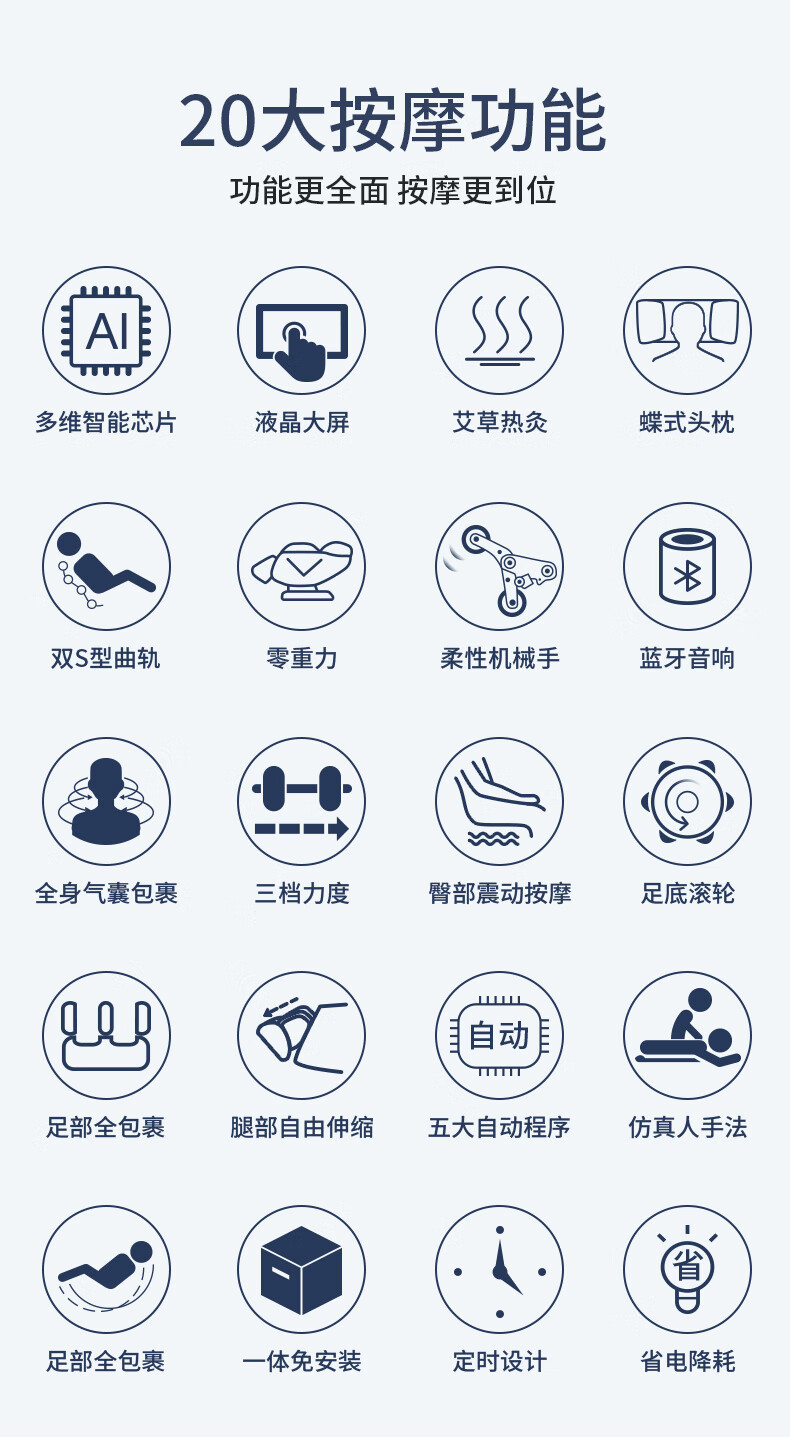 20大按摩功能

功能更全面 按摩更到位

AI

多维智能芯片

液晶大屏

艾草热灸

蝶式头枕

双S型曲轨

零重力

柔性机械手

蓝牙音响

全身气囊包裹

三档力度

臀部震动按摩

足底滚轮

足部全包裹

腿部自由伸缩

自动

五大自动程序

仿真人手法

足部全包裹

一体免安装

定时设计

省

省电降耗