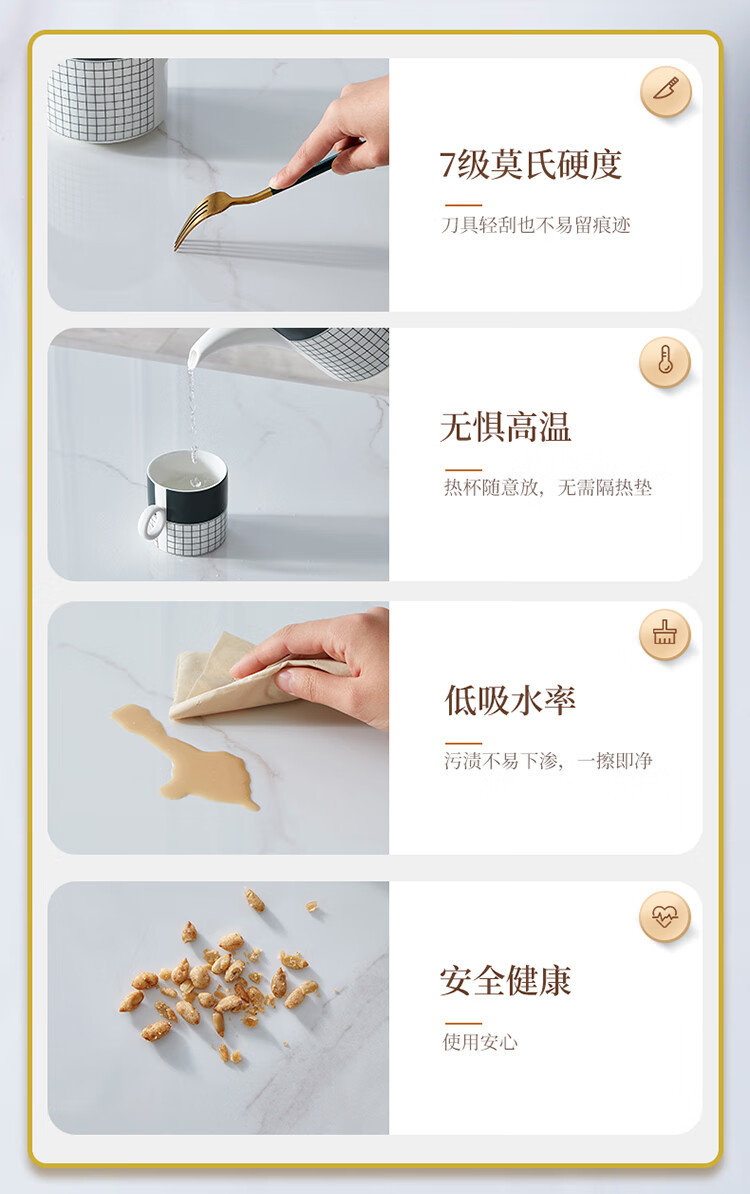 7级莫氏硬度

刀具轻刮也不易留痕迹

无惧高温

热杯随意放，无需隔热垫

低吸水率

污渍不易下渗，一擦即净

安全健康

使用安心