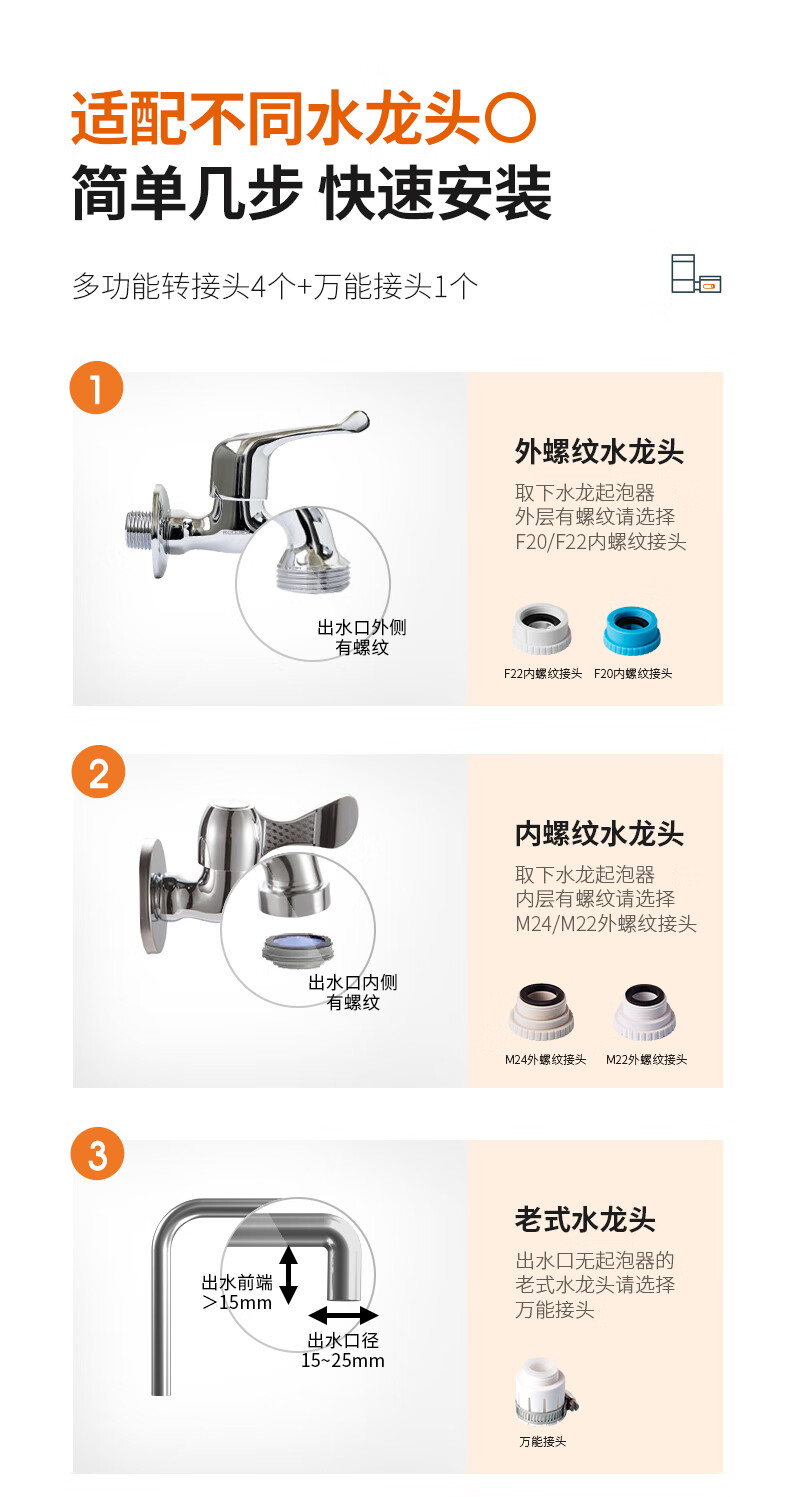 适配不同水龙头〇
简单几步 快速安装

多功能转接头4个+万能接头1个

1

出水口外侧
有螺纹

外螺纹水龙头

取下水龙起泡器
外层有螺纹请选择
F20/F22内螺纹接头

F22内螺纹接头 F20内螺纹接头

2

出水口内侧
有螺纹

内螺纹水龙头

取下水龙起泡器
内层有螺纹请选择
M24/M22外螺纹接头

M24外螺纹接头 M22外螺纹接头

3

出水前端
>15mm

出水口径
15~25mm

老式水龙头

出水口无起泡器的
老式水龙头请选择
万能接头

万能接头