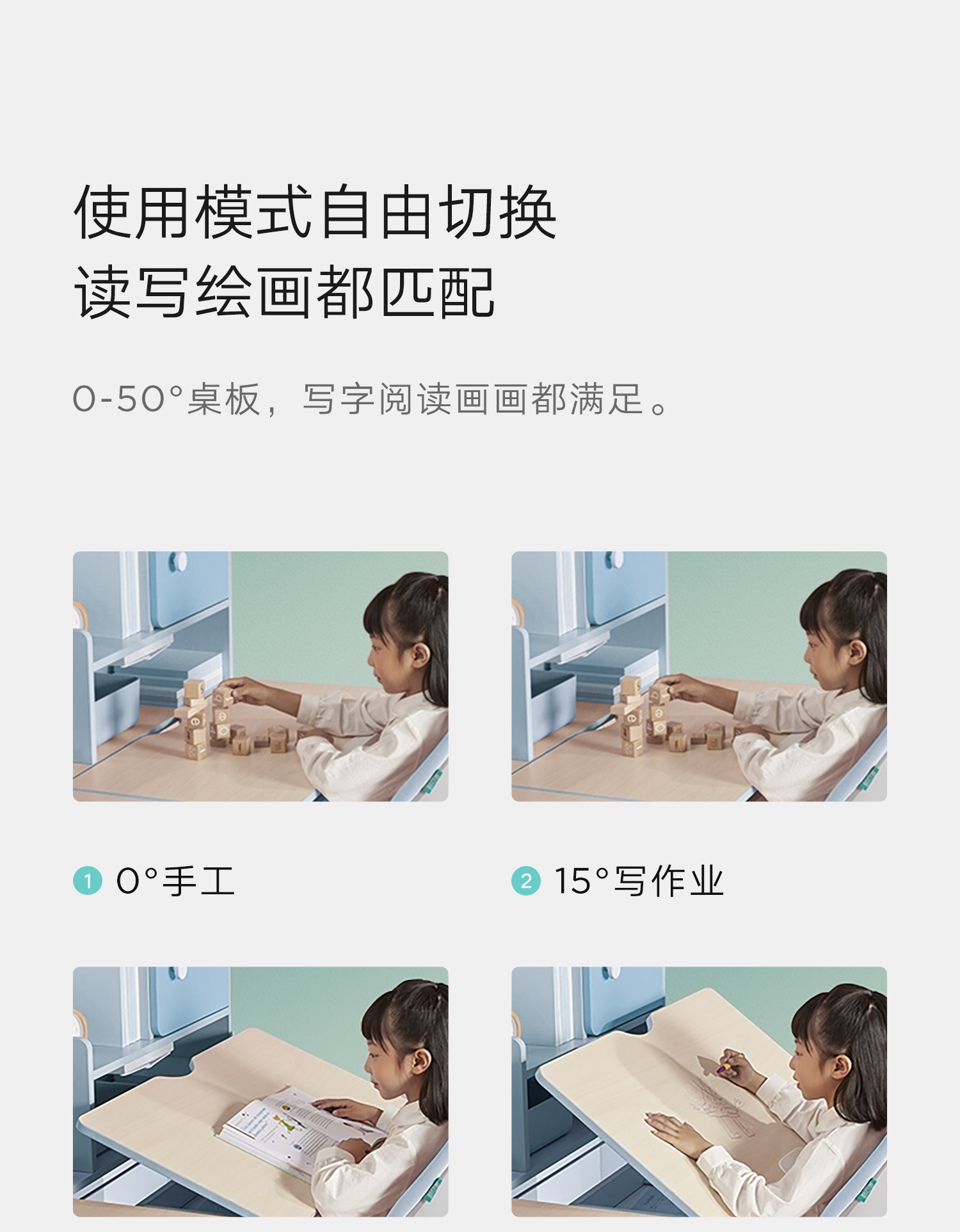 使用模式自由切换
读写绘画都匹配

0-50°桌板，写字阅读画画都满足。

1 0°手工

2 15°写作业