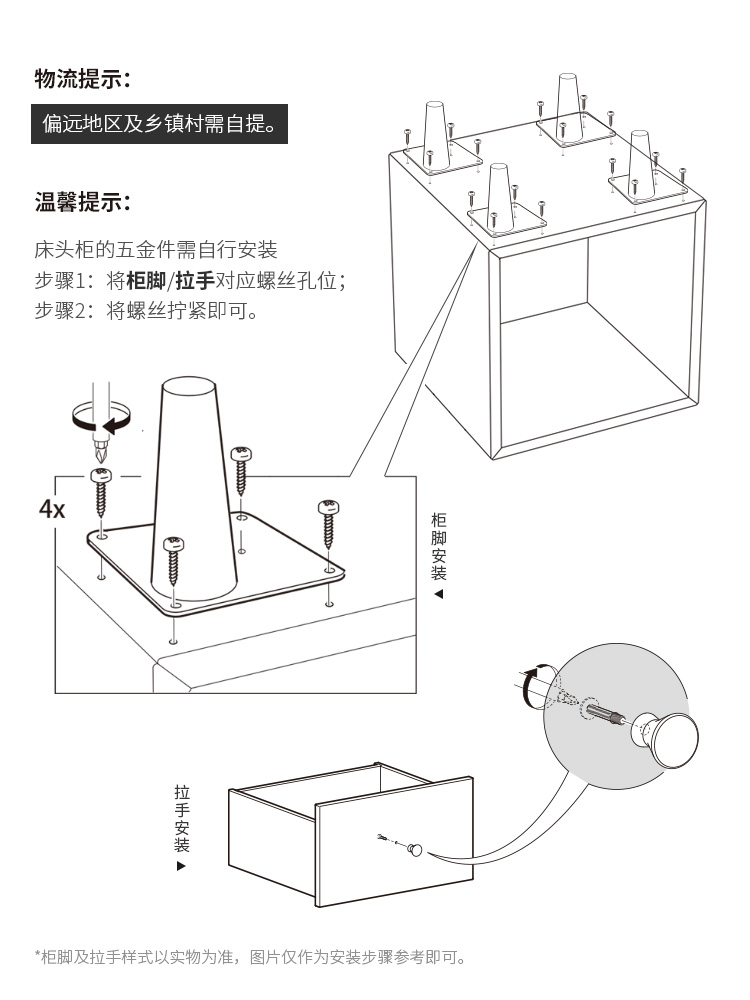 物流提示：

偏远地区及乡镇村需自提。

温馨提示：

床头柜的五金件需自行安装
步骤1：将柜脚/拉手对应螺丝孔位；
步骤2：将螺丝拧紧即可。

4x

柜脚安装 ◀

拉手安装 ▶

*柜脚及拉手样式以实物为准，图片仅作为安装步骤参考即可。