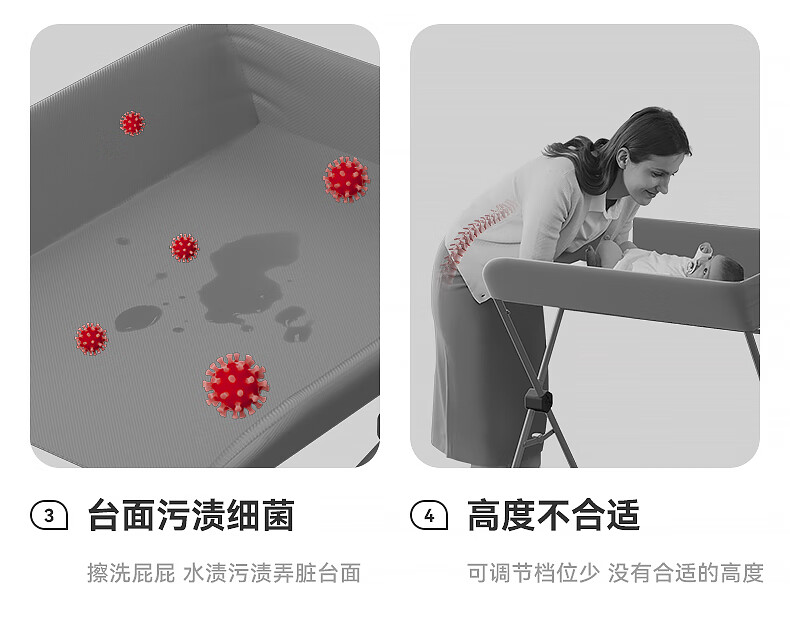 3 台面污渍细菌

擦洗屁屁 水渍污渍弄脏台面

4 高度不合适

可调节档位少 没有合适的高度