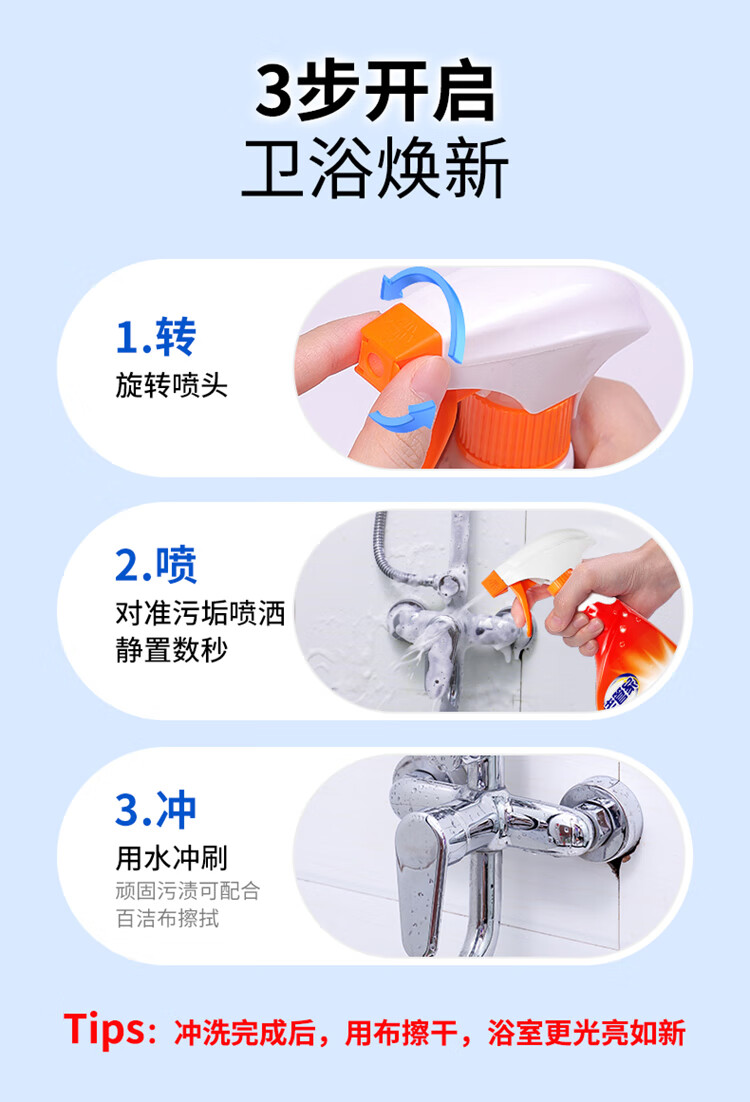 3步开启
卫浴焕新

1.转
旋转喷头

2.喷
对准污垢喷洒
静置数秒

3.冲
用水冲刷
顽固污渍可配合
百洁布擦拭

Tips：冲洗完成后，用布擦干，浴室更光亮如新