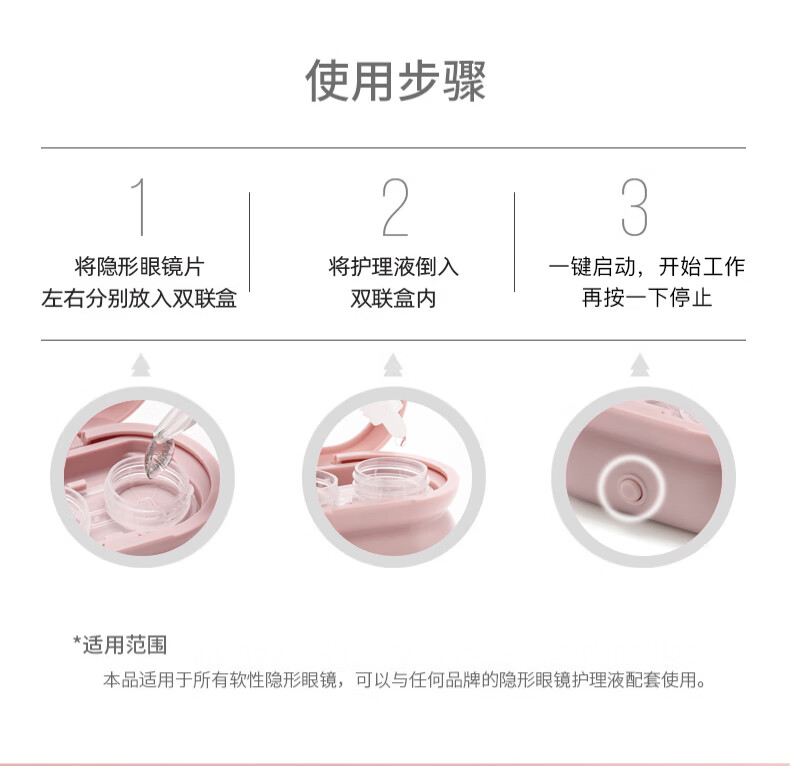 使用步骤

1
将隐形眼镜片
左右分别放入双联盒

2
将护理液倒入
双联盒内

3
一键启动，开始工作
再按一下停止

*适用范围
本品适用于所有软性隐形眼镜，可以与任何品牌的隐形眼镜护理液配套使用。