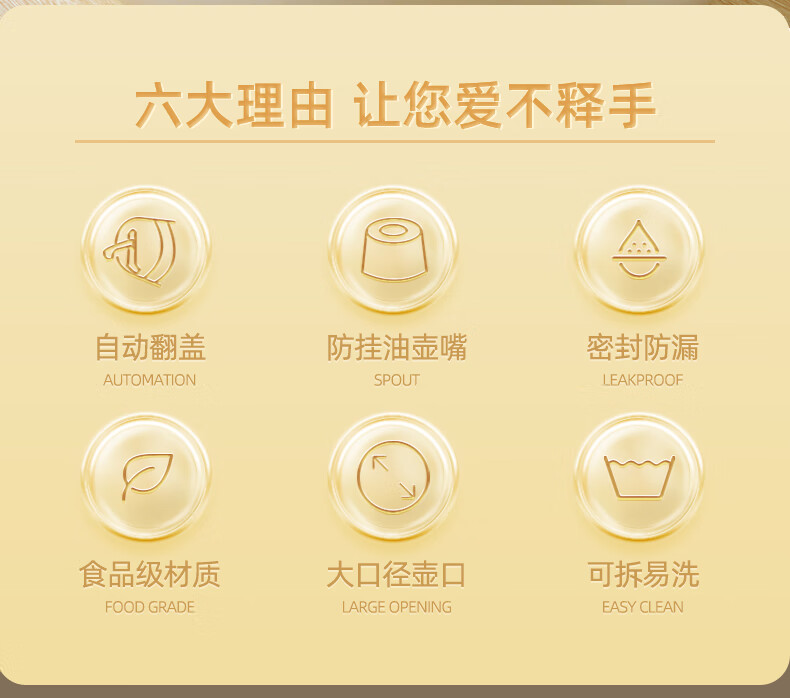 六大理由 让您爱不释手

自动翻盖
AUTOMATION

防挂油壶嘴
SPOUT

密封防漏
LEAKPROOF

食品级材质
FOOD GRADE

大口径壶口
LARGE OPENING

可拆易洗
EASY CLEAN