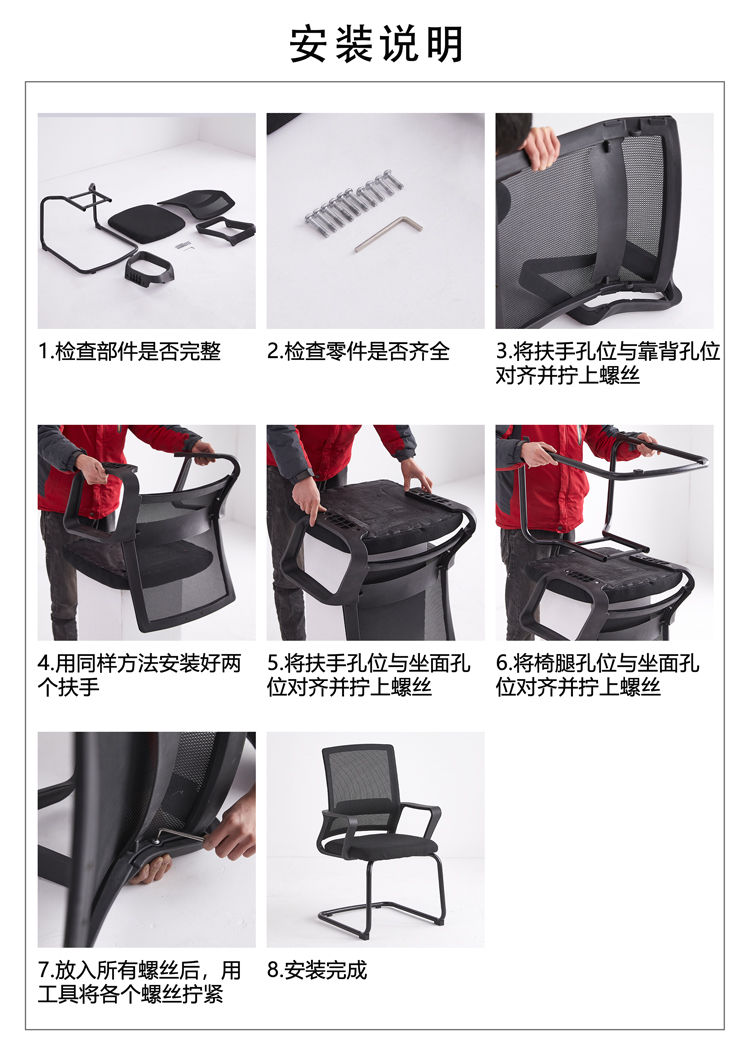 安装说明

1.检查部件是否完整

2.检查零件是否齐全

3.将扶手孔位与靠背孔位对齐并拧上螺丝

4.用同样方法安装好两个扶手

5.将扶手孔位与坐面孔位对齐并拧上螺丝

6.将椅腿孔位与坐面孔位对齐并拧上螺丝

7.放入所有螺丝后，用工具将各个螺丝拧紧

8.安装完成