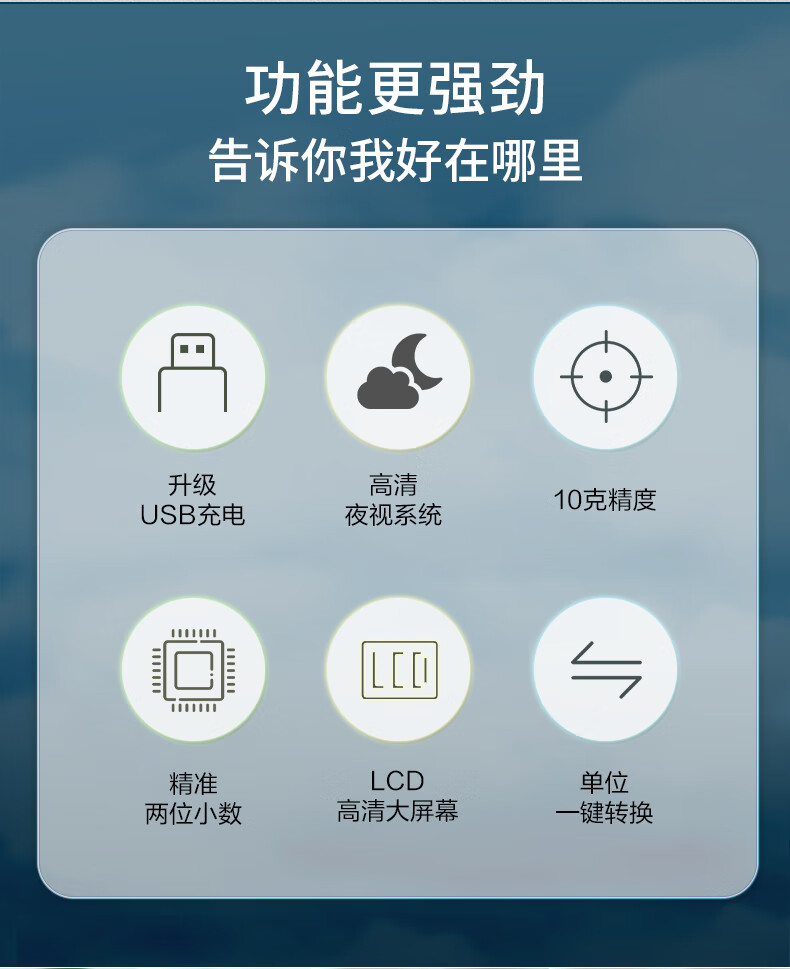 功能更强劲
告诉你我好在哪里

升级
USB充电

高清
夜视系统

10克精度

精准
两位小数

LCD
高清大屏幕

单位
一键转换