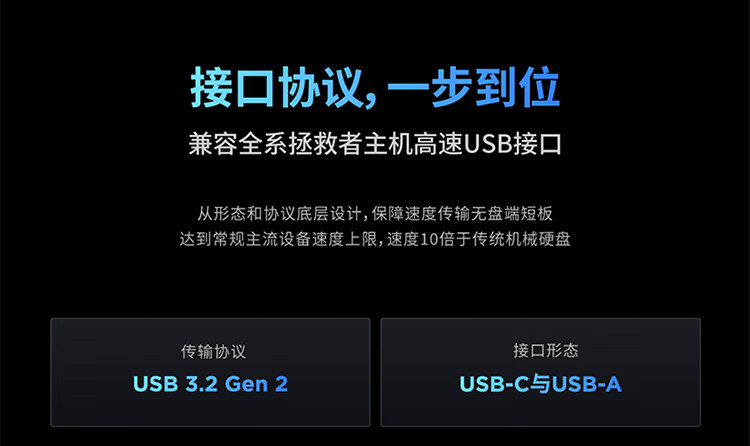 接口协议，一步到位

兼容全系拯救者主机高速USB接口

从形态和协议底层设计，保障速度传输无盘端短板
达到常规主流设备速度上限，速度10倍于传统机械硬盘

传输协议
USB 3.2 Gen 2

接口形态
USB-C与USB-A