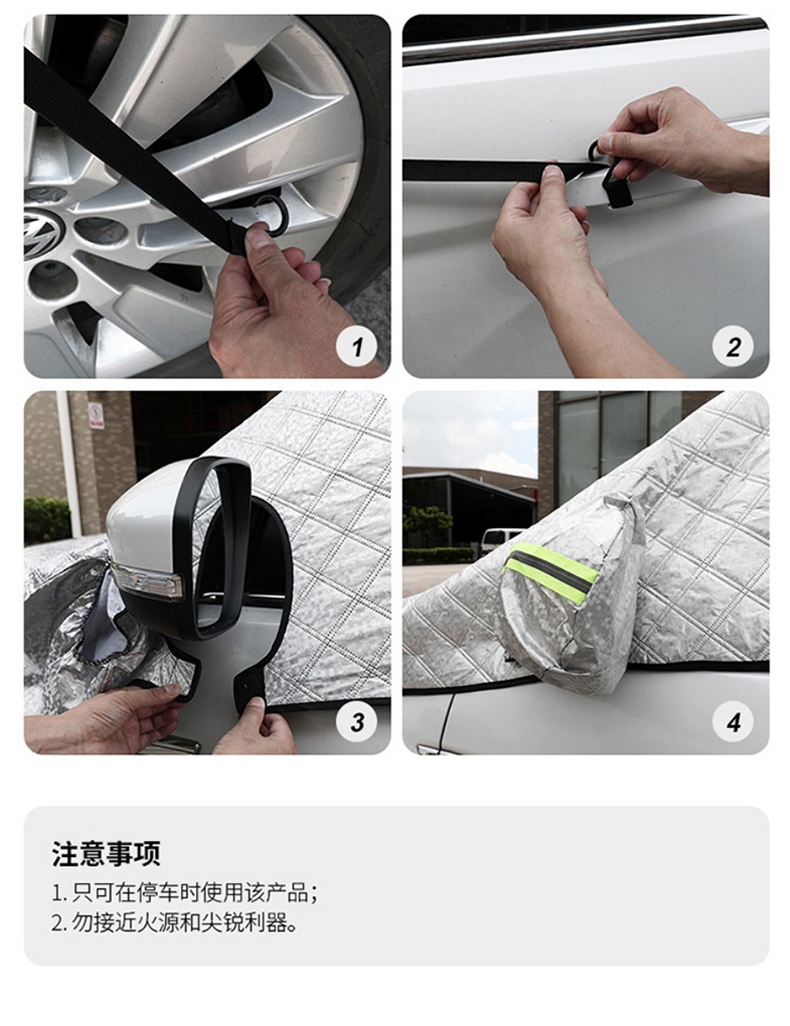 1

2

3

4

注意事项

1. 只可在停车时使用该产品；
2. 勿接近火源和尖锐利器。