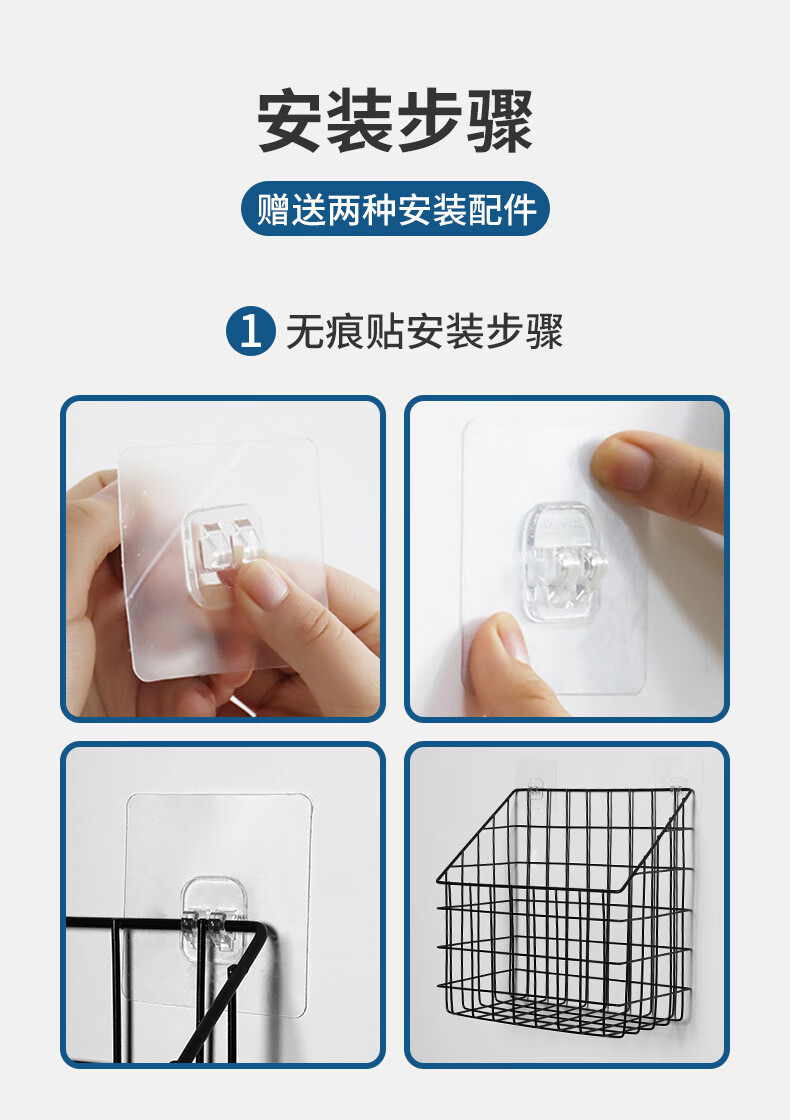 安装步骤

赠送两种安装配件

1 无痕贴安装步骤