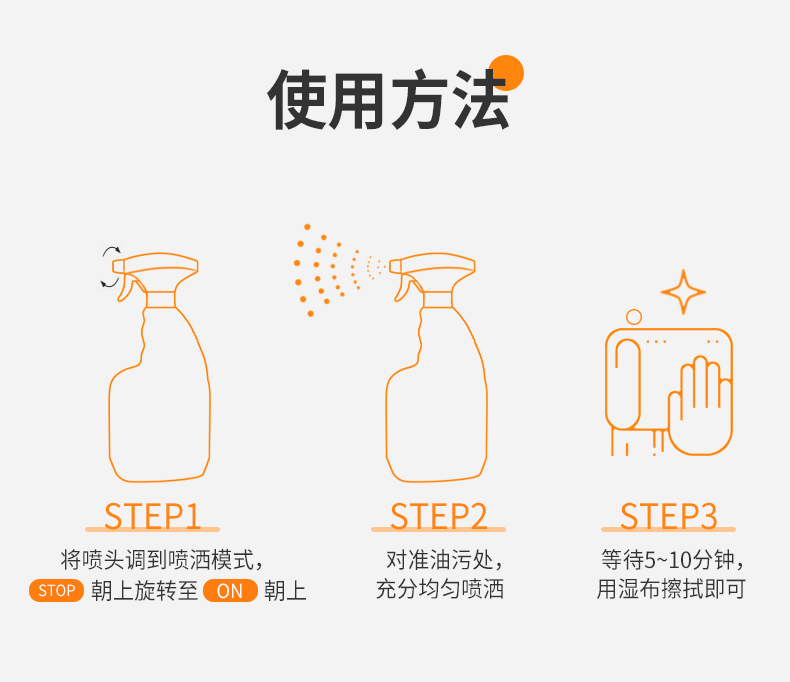 使用方法

STEP1
将喷头调到喷洒模式，
STOP 朝上旋转至 ON 朝上

STEP2
对准油污处，
充分均匀喷洒

STEP3
等待5~10分钟，
用湿布擦拭即可