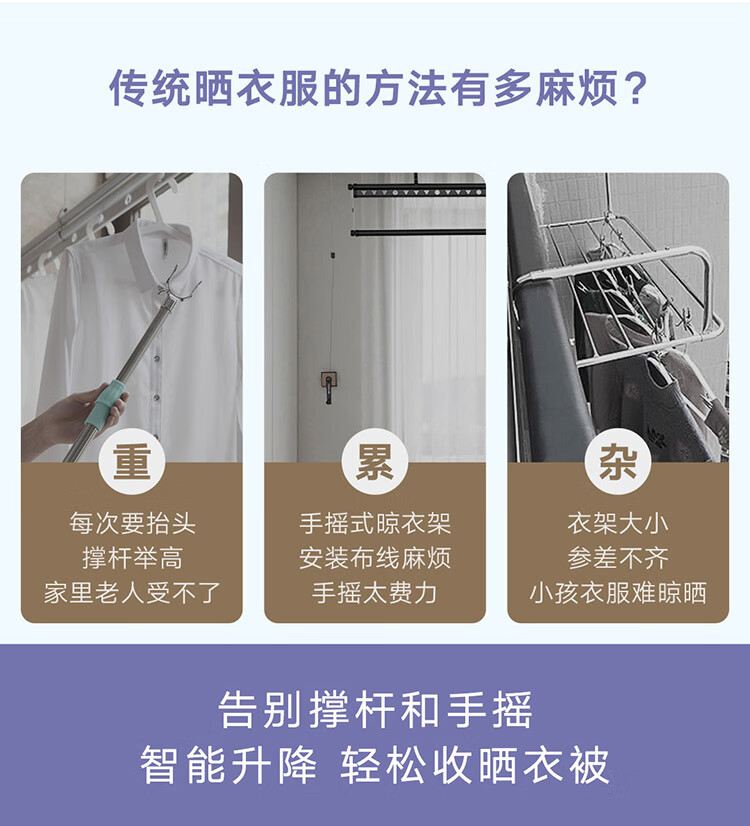 传统晒衣服的方法有多麻烦？

重

每次要抬头
撑杆举高
家里老人受不了

累

手摇式晾衣架
安装布线麻烦
手摇太费力

杂

衣架大小
参差不齐
小孩衣服难晾晒

告别撑杆和手摇
智能升降 轻松收晒衣被