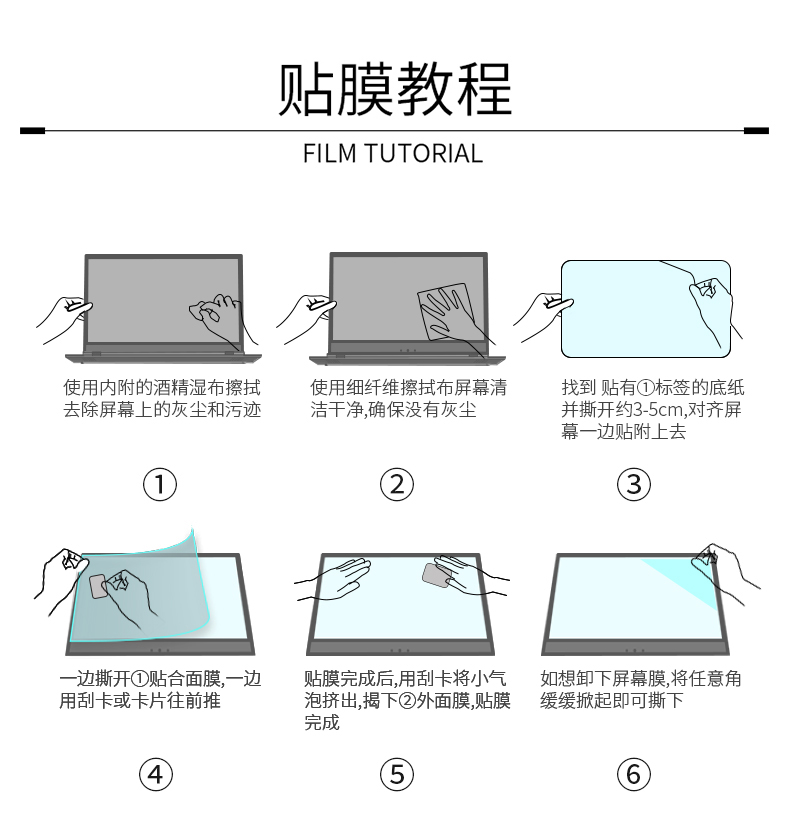 贴膜教程

FILM TUTORIAL

使用内附的酒精湿布擦拭去除屏幕上的灰尘和污迹

①

使用细纤维擦拭布屏幕清洁干净,确保没有灰尘

②

找到 贴有①标签的底纸并撕开约3-5cm,对齐屏幕一边贴附上去

③

一边撕开①贴合面膜,一边用刮卡或卡片往前推

④

贴膜完成后,用刮卡将小气泡挤出,揭下②外面膜,贴膜完成

⑤

如想卸下屏幕膜,将任意角缓缓掀起即可撕下

⑥