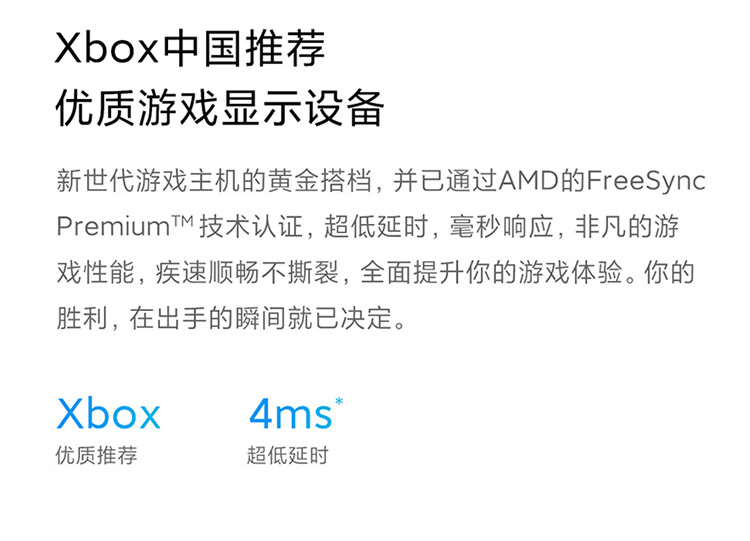 Xbox中国推荐
优质游戏显示设备

新世代游戏主机的黄金搭档，并已通过AMD的FreeSync Premium™技术认证，超低延时，毫秒响应，非凡的游戏性能，疾速顺畅不撕裂，全面提升你的游戏体验。你的胜利，在出手的瞬间就已决定。

Xbox
优质推荐

4ms*
超低延时