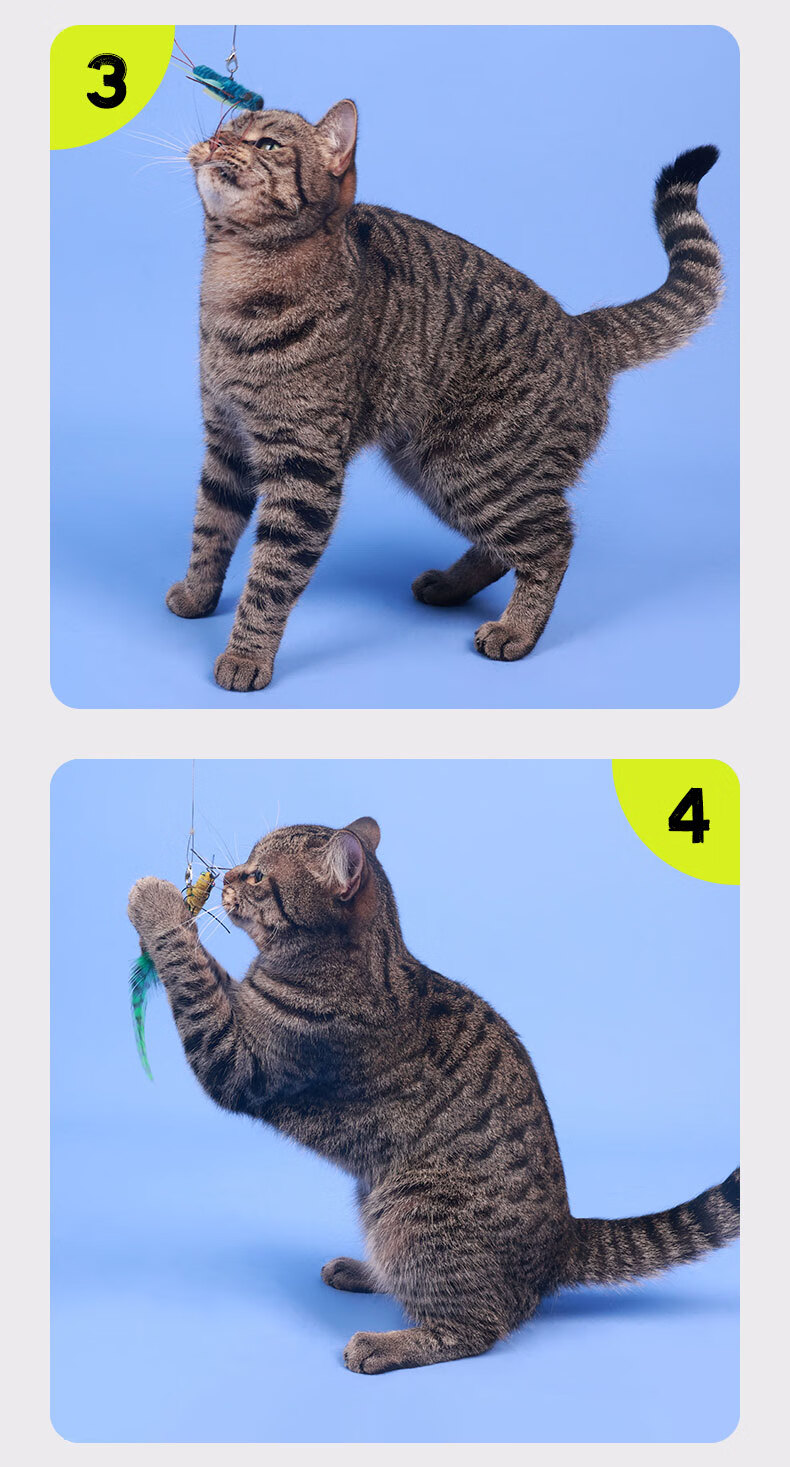 3

4