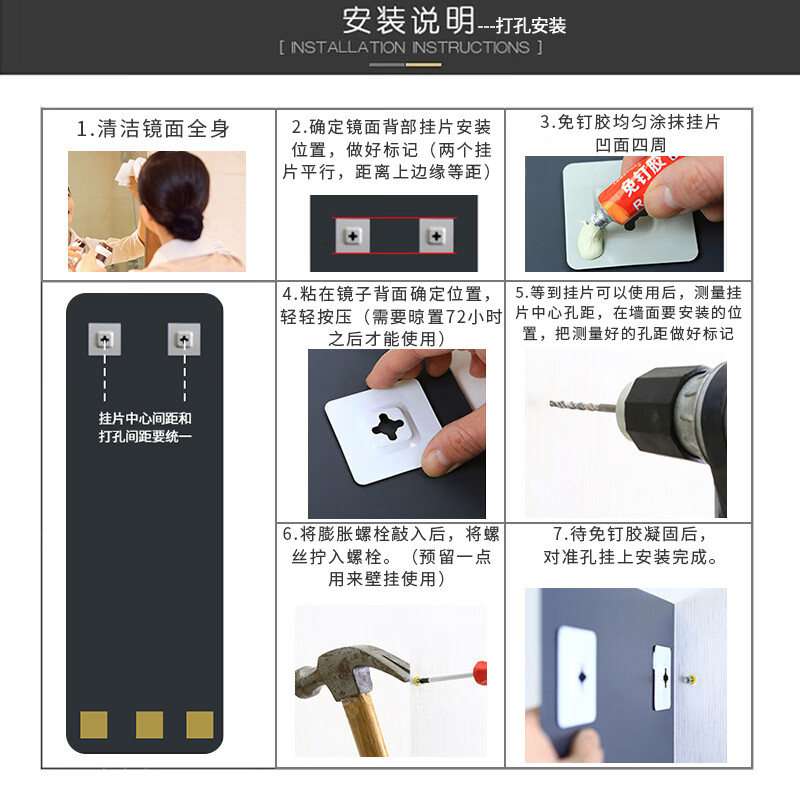 安装说明---打孔安装
[ INSTALLATION INSTRUCTIONS ]

1.清洁镜面全身

2.确定镜面背部挂片安装位置，做好标记（两个挂片平行，距离上边缘等距）

3.免钉胶均匀涂抹挂片凹面四周

免钉胶

挂片中心间距和打孔间距要统一

4.粘在镜子背面确定位置，轻轻按压（需要晾置72小时之后才能使用）

5.等到挂片可以使用后，测量挂片中心孔距，在墙面要安装的位置，把测量好的孔距做好标记

6.将膨胀螺栓敲入后，将螺丝拧入螺栓。（预留一点用来壁挂使用）

7.待免钉胶凝固后，对准孔挂上安装完成。